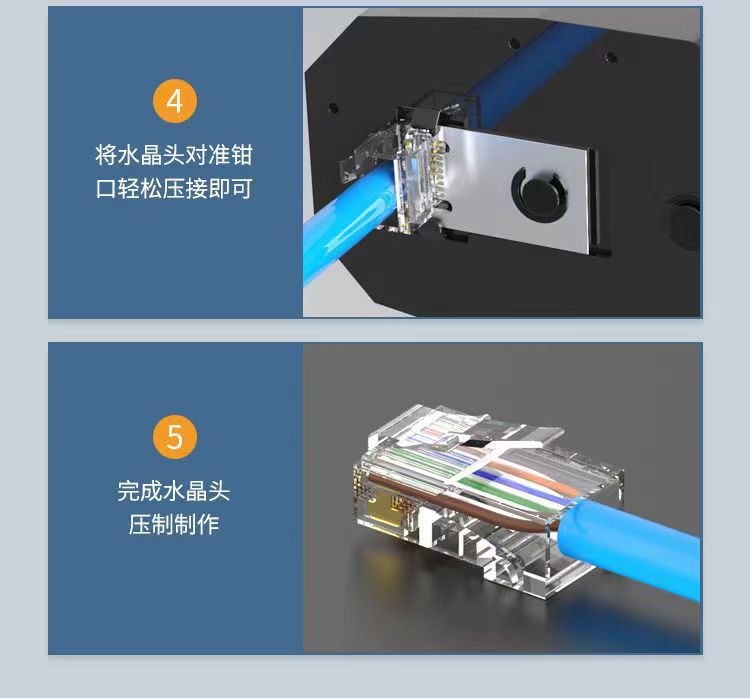 4

将水晶头对准钳口轻松压接即可

5

完成水晶头压制制作