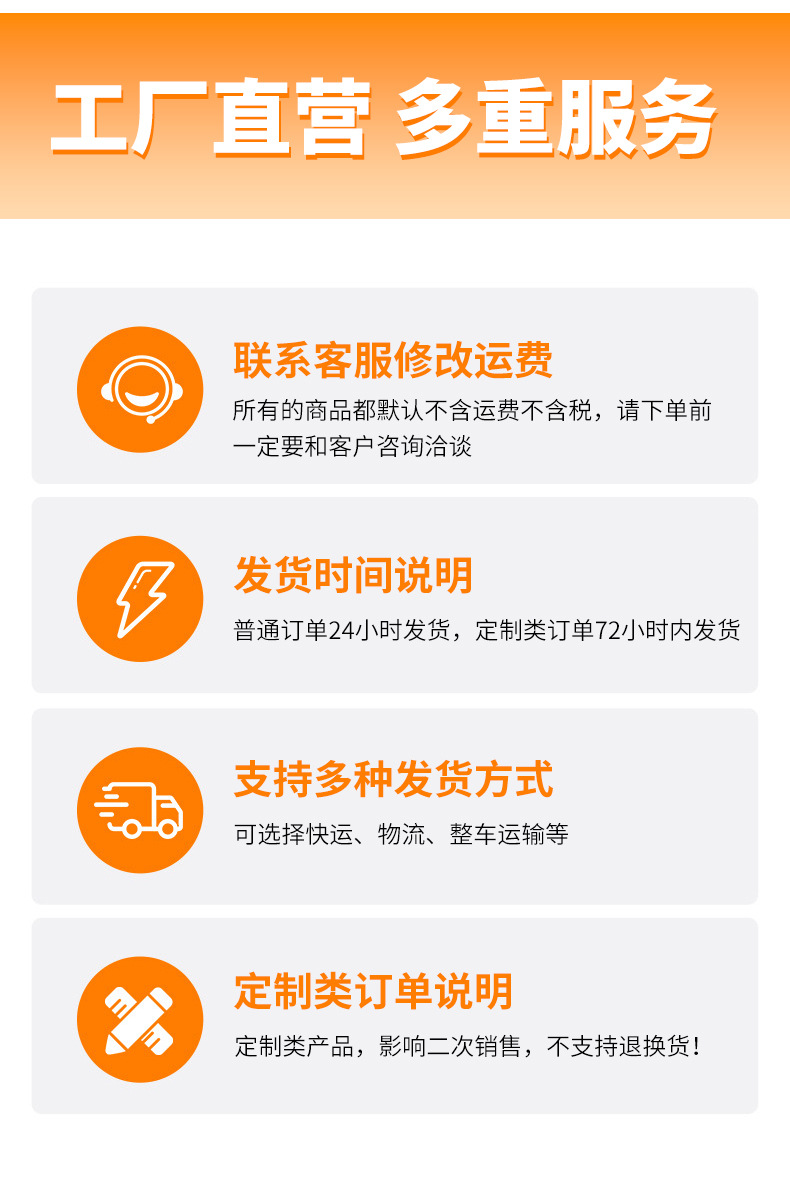 工厂直营 多重服务

联系客服修改运费

所有的商品都默认不含运费不含税，请下单前一定要和客户咨询洽谈

发货时间说明

普通订单24小时发货，定制类订单72小时内发货

支持多种发货方式

可选择快运、物流、整车运输等

定制类订单说明

定制类产品，影响二次销售，不支持退换货！