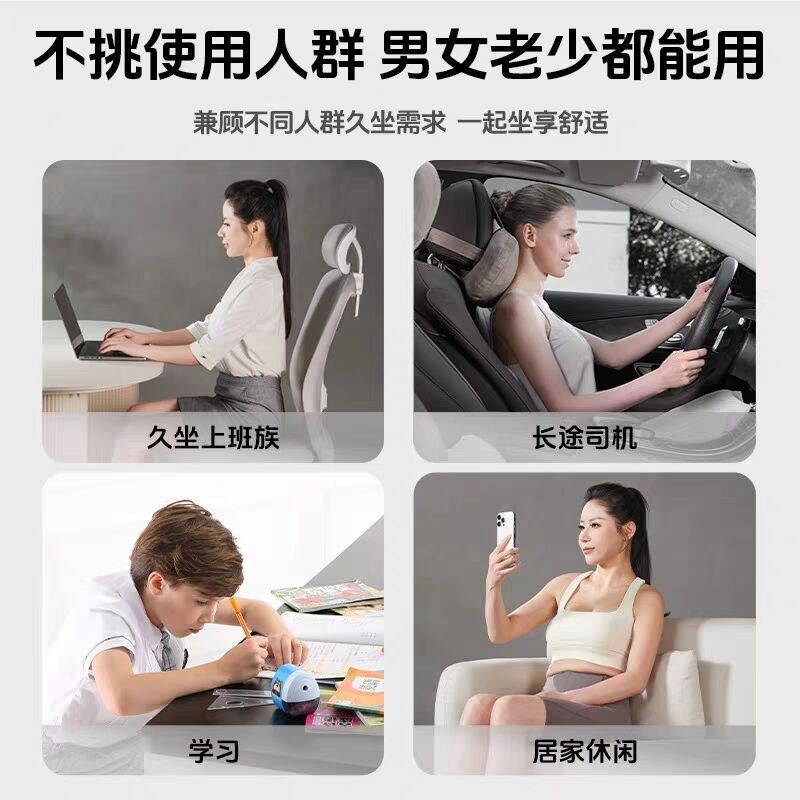 不挑使用人群 男女老少都能用

兼顾不同人群久坐需求 一起坐享舒适

久坐上班族

长途司机

学习

居家休闲