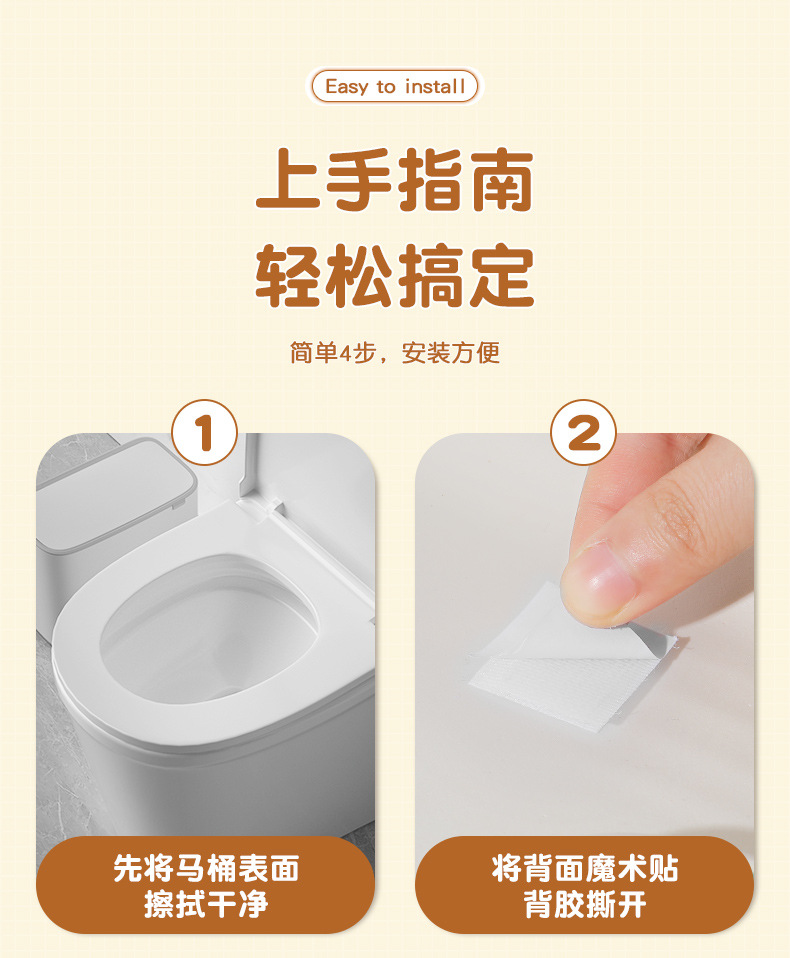 Easy to install

上手指南
轻松搞定

简单4步，安装方便

1

先将马桶表面
擦拭干净

2

将背面魔术贴
背胶撕开