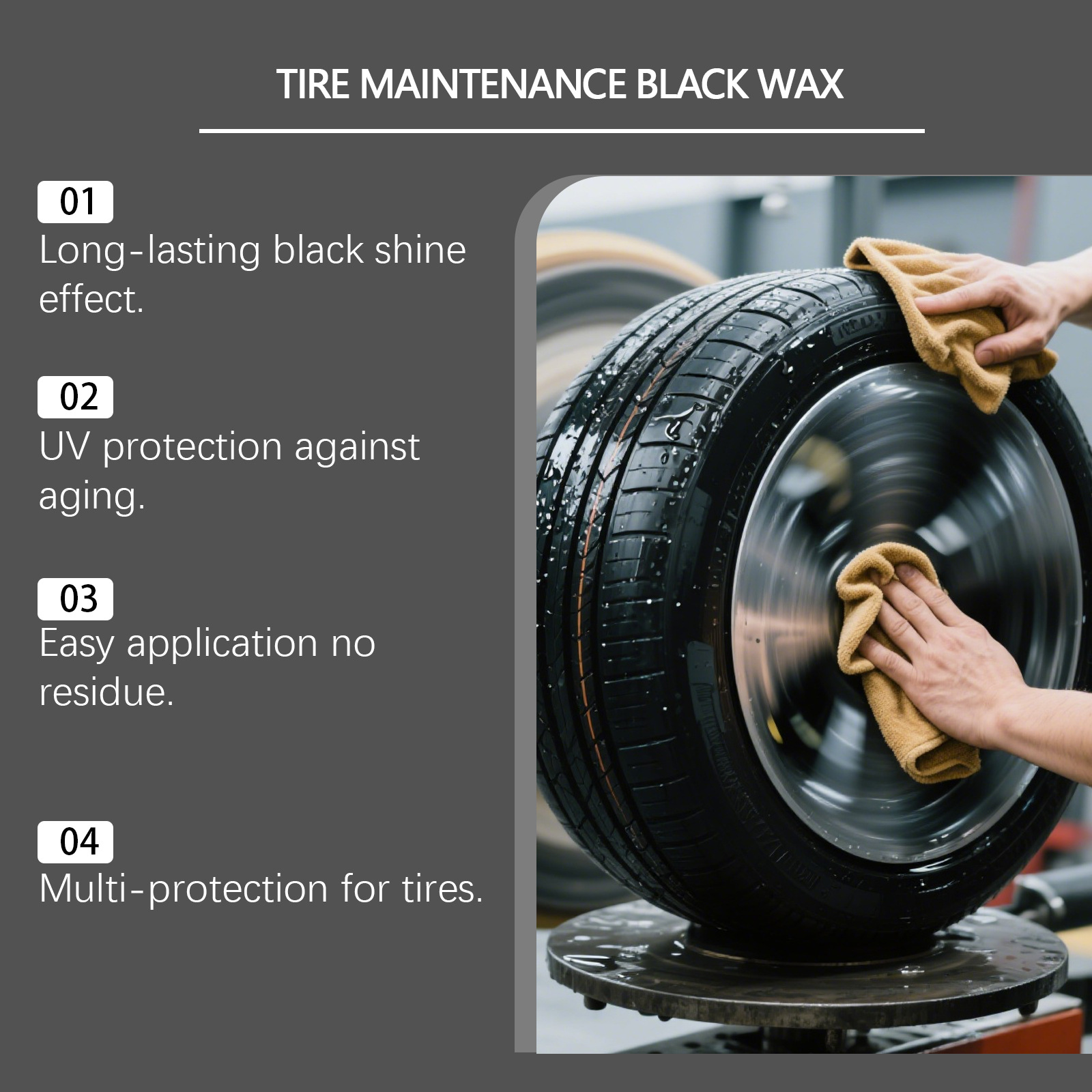 TIRE MAINTENANCE BLACK WAX

01
Long-lasting black shine effect.

02
UV protection against aging.

03
Easy application no residue.

04
Multi-protection for tires.