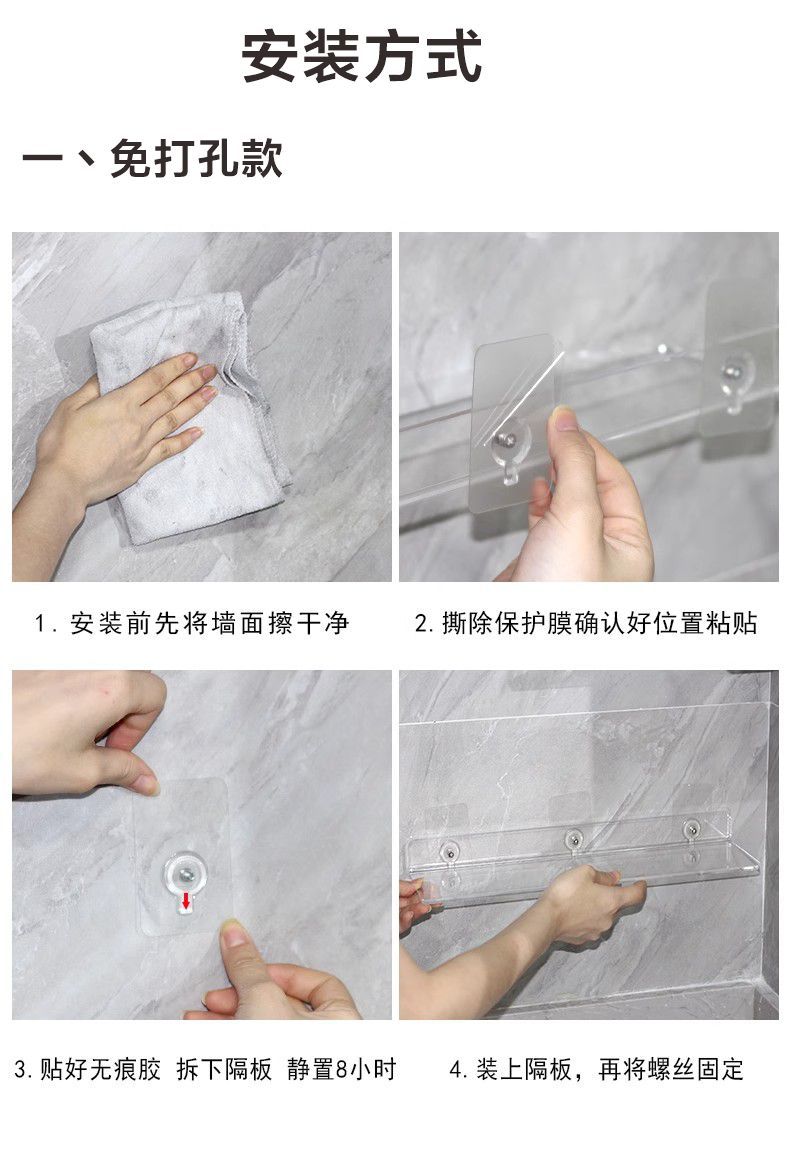 安装方式

一、免打孔款

1. 安装前先将墙面擦干净

2. 撕除保护膜确认好位置粘贴

3. 贴好无痕胶 拆下隔板 静置8小时

4. 装上隔板，再将螺丝固定