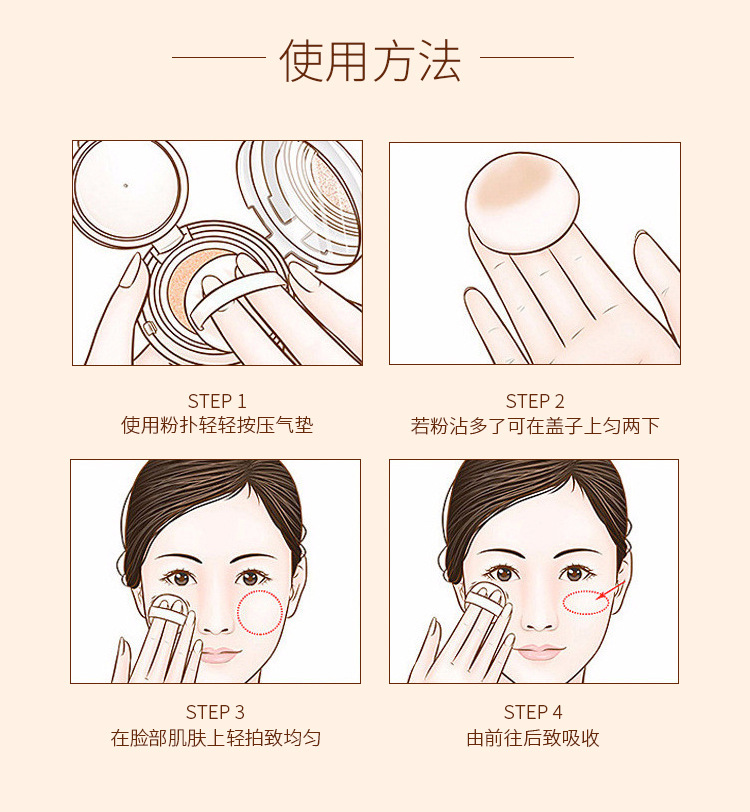 使用方法

STEP 1
使用粉扑轻轻按压气垫

STEP 2
若粉沾多了可在盖子上匀两下

STEP 3
在脸部肌肤上轻拍致均匀

STEP 4
由前往后致吸收