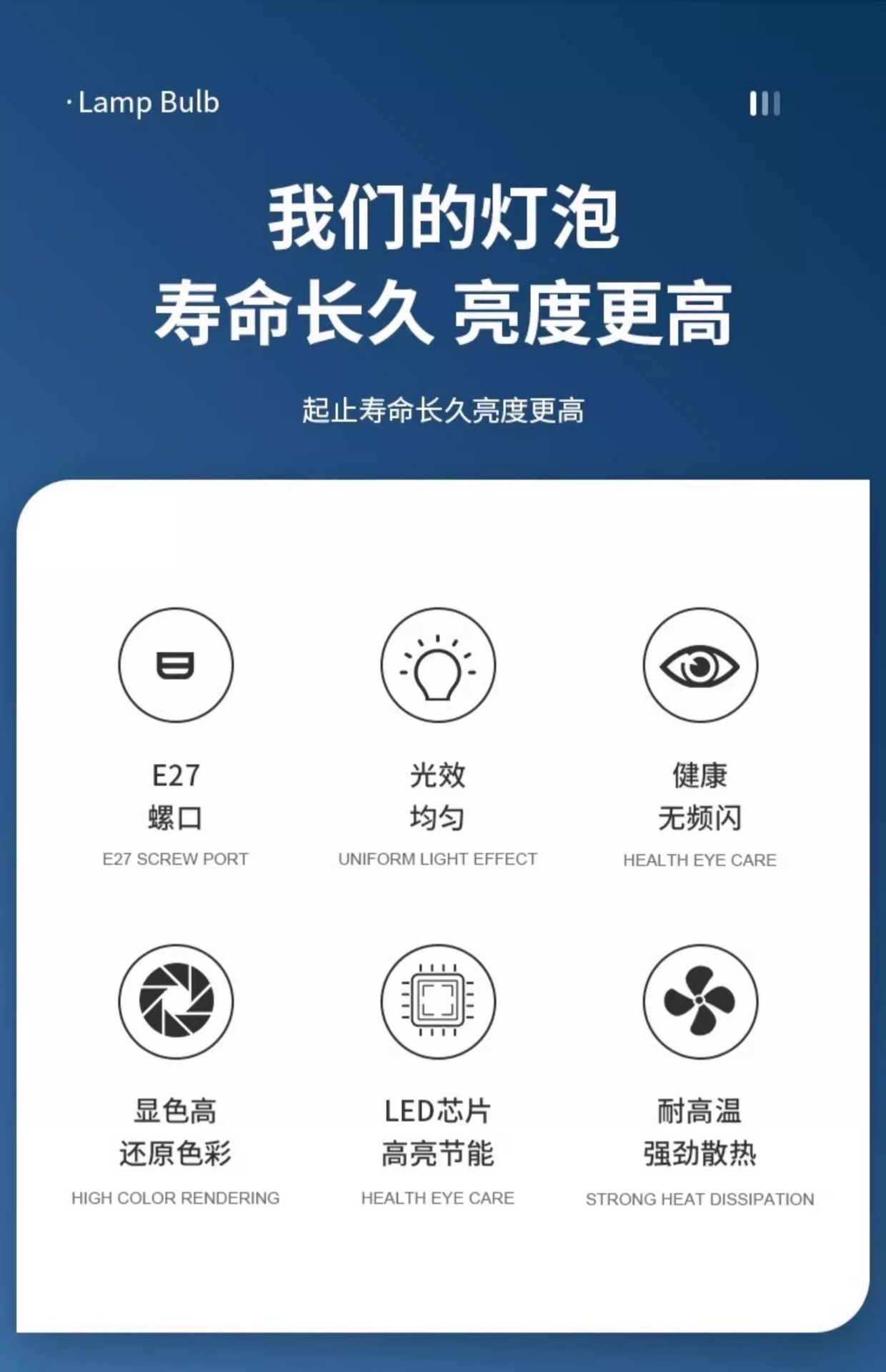 · Lamp Bulb

我们的灯泡
寿命长久 亮度更高

起止寿命长久亮度更高

E27
螺口
E27 SCREW PORT

光效
均匀
UNIFORM LIGHT EFFECT

健康
无频闪
HEALTH EYE CARE

显色高
还原色彩
HIGH COLOR RENDERING

LED芯片
高亮节能
HEALTH EYE CARE

耐高温
强劲散热
STRONG HEAT DISSIPATION