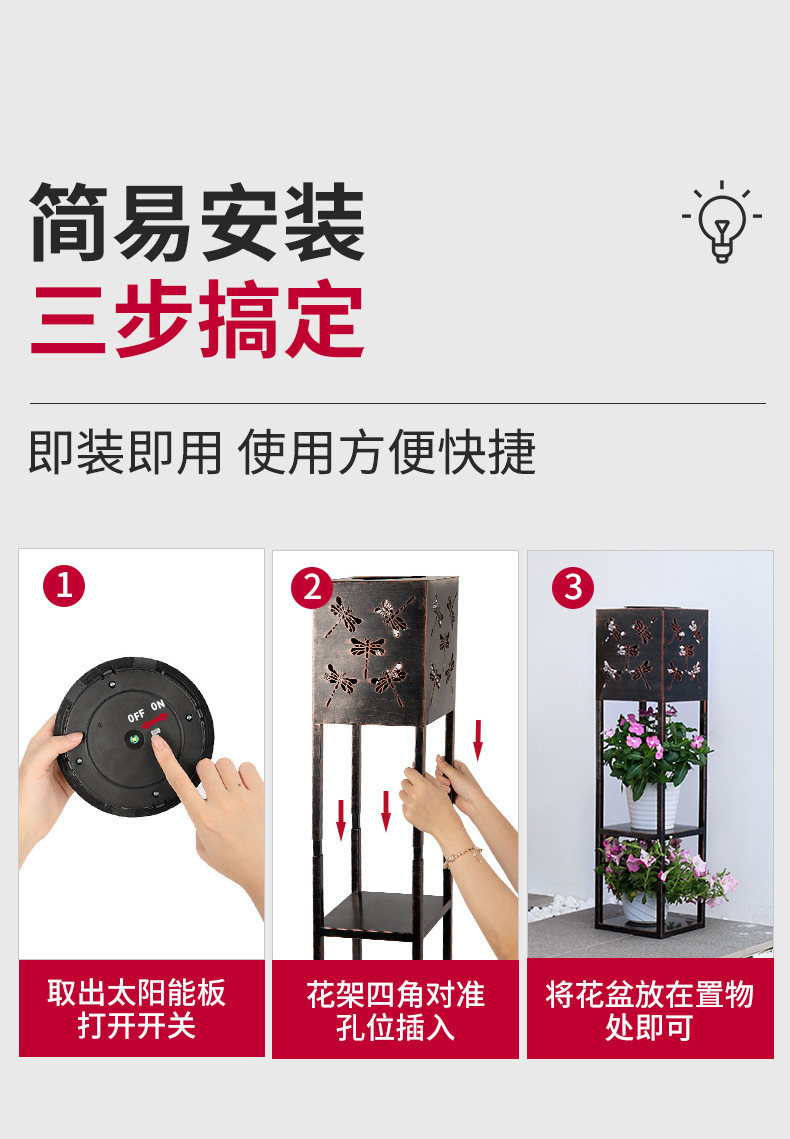 简易安装
三步搞定

即装即用 使用方便快捷

1
OFF ON
取出太阳能板
打开开关

2
花架四角对准
孔位插入

3
将花盆放在置物
处即可