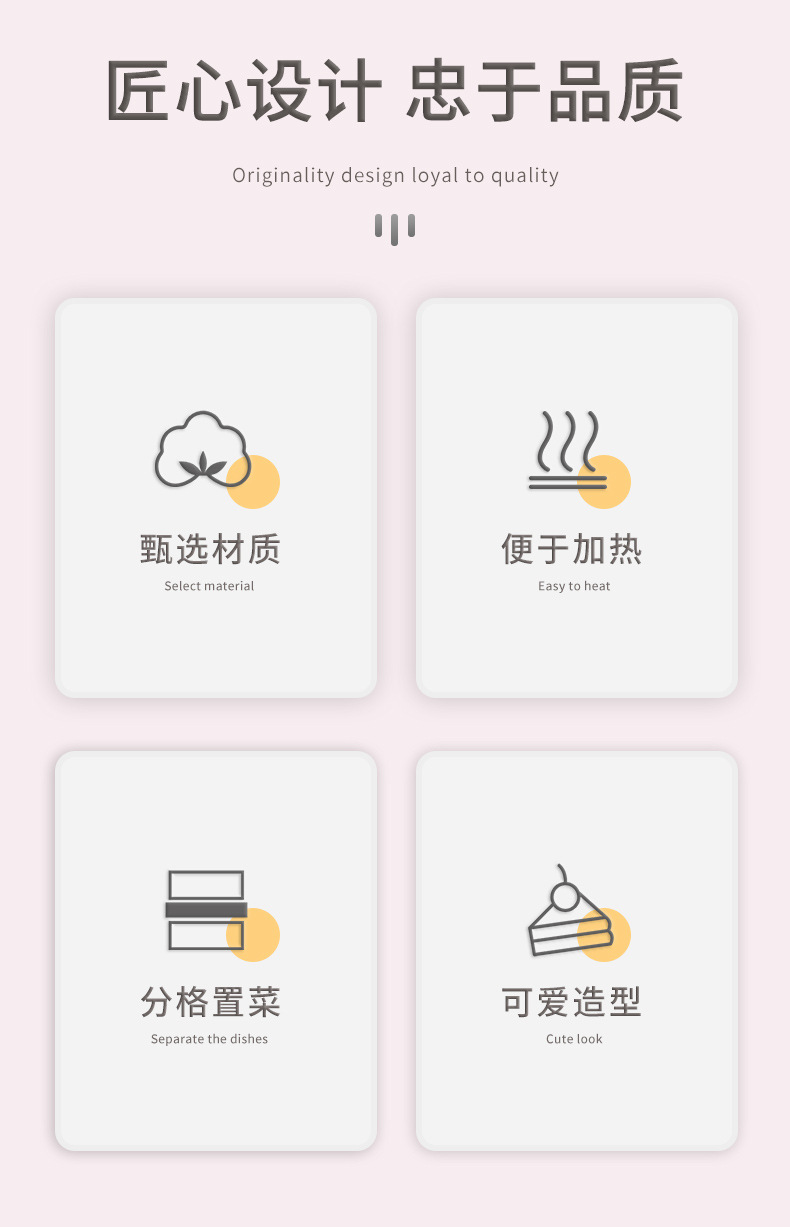 匠心设计 忠于品质

Originality design loyal to quality

甄选材质
Select material

便于加热
Easy to heat

分格置菜
Separate the dishes

可爱造型
Cute look