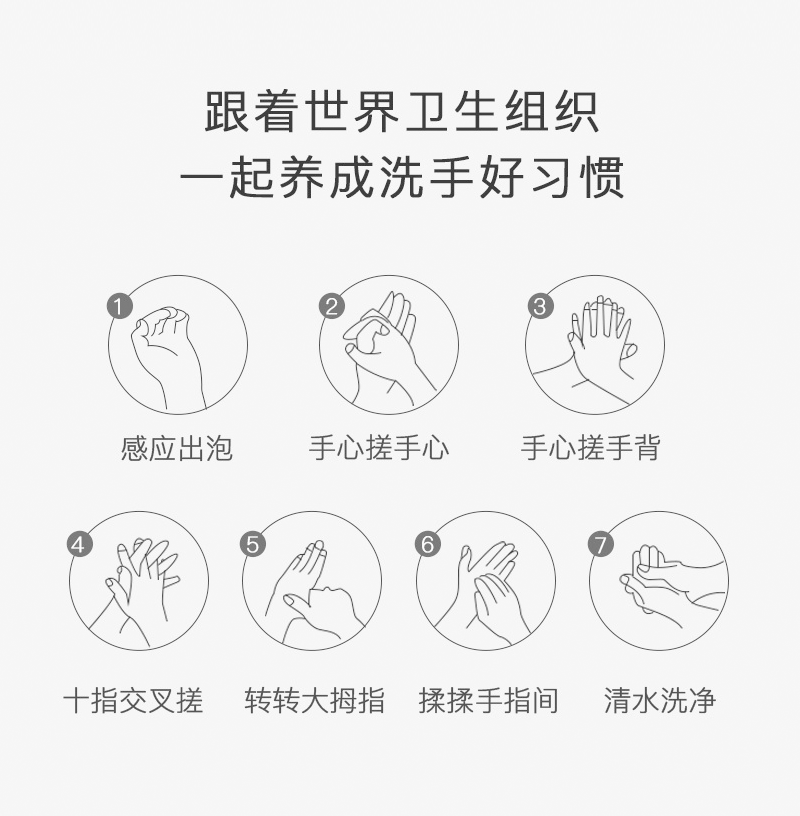 跟着世界卫生组织
一起养成洗手好习惯

1
感应出泡

2
手心搓手心

3
手心搓手背

4
十指交叉搓

5
转转大拇指

6
揉揉手指间

7
清水洗净