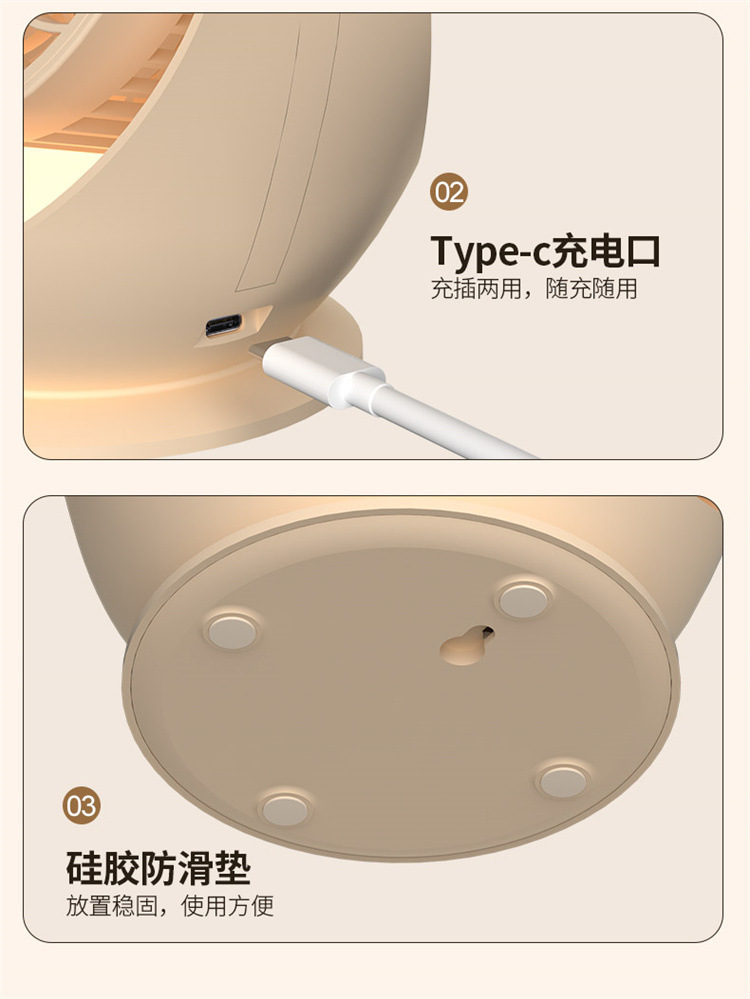 02

Type-c充电口

充插两用，随充随用

03

硅胶防滑垫

放置稳固，使用方便