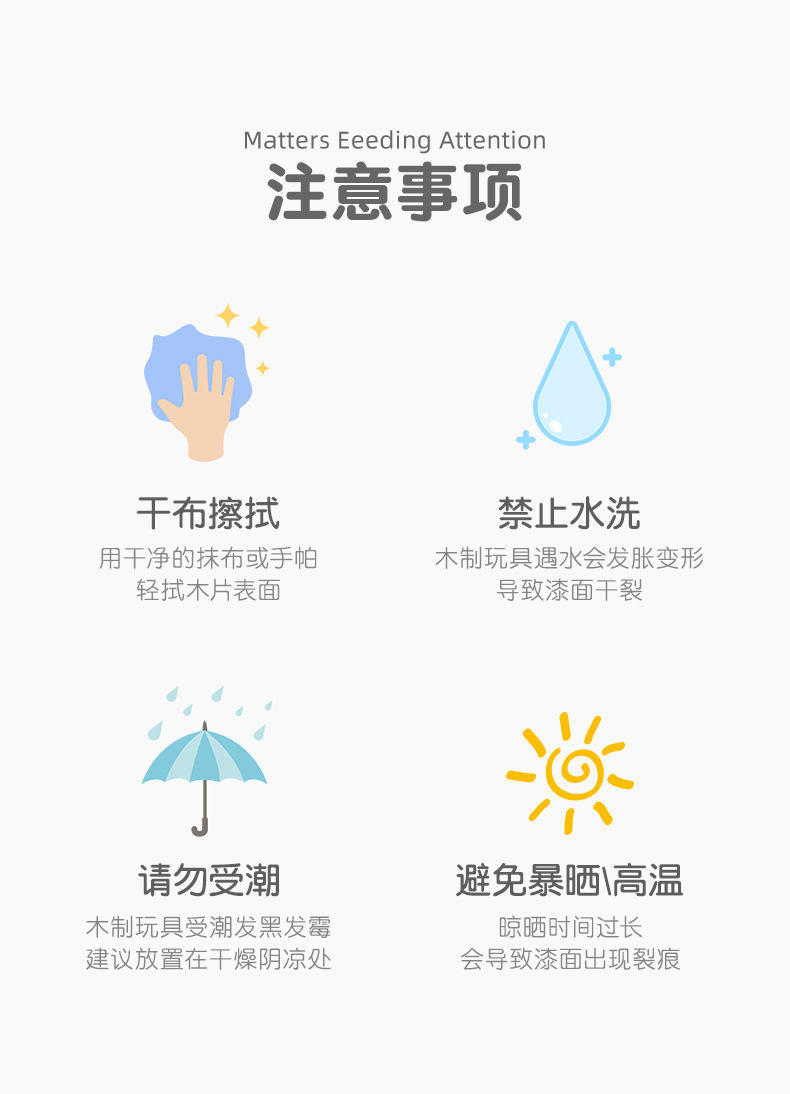 Matters Eeeding Attention

注意事项

干布擦拭
用干净的抹布或手帕
轻拭木片表面

禁止水洗
木制玩具遇水会发胀变形
导致漆面干裂

请勿受潮
木制玩具受潮发黑发霉
建议放置在干燥阴凉处

避免暴晒\高温
晾晒时间过长
会导致漆面出现裂痕