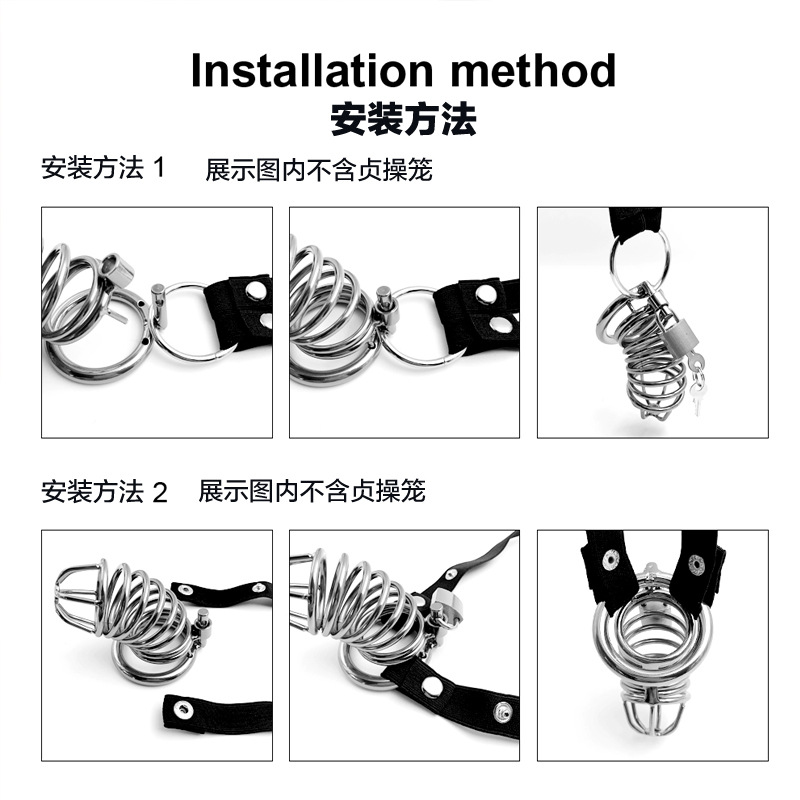 Installation method
安装方法

安装方法 1　展示图内不含贞操笼

安装方法 2　展示图内不含贞操笼