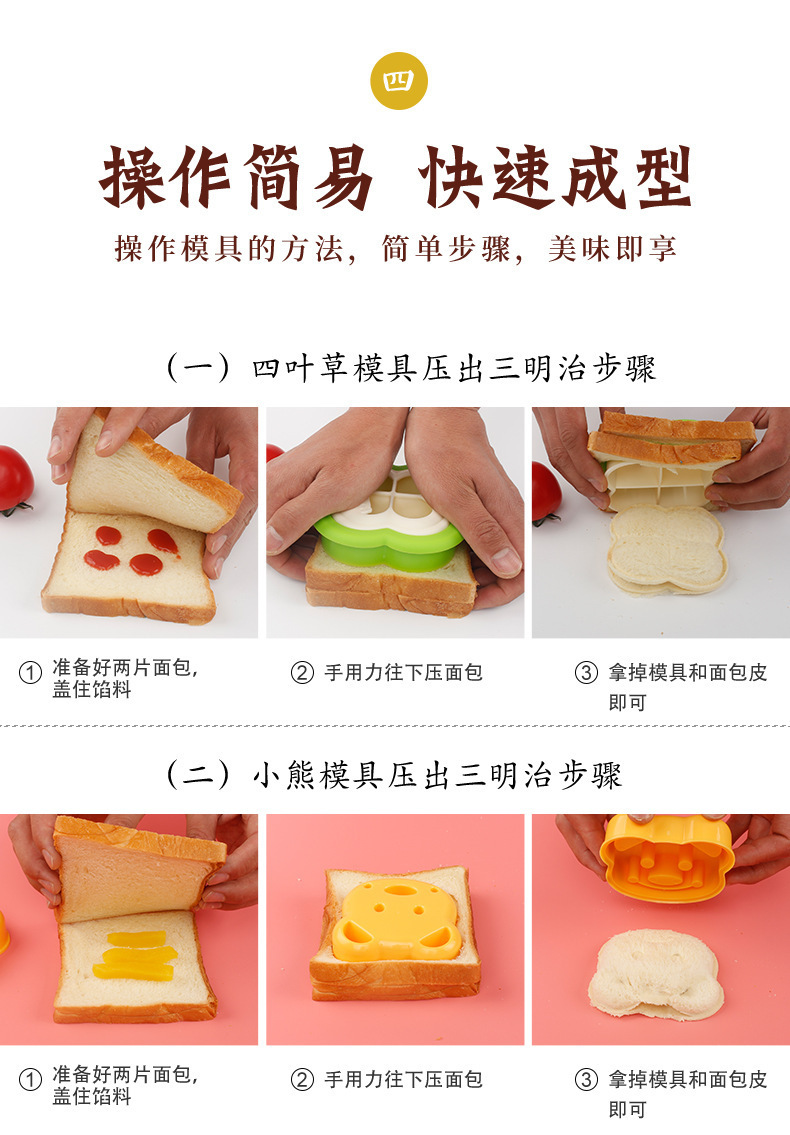 四

操作简易 快速成型

操作模具的方法，简单步骤，美味即享

（一）四叶草模具压出三明治步骤

① 准备好两片面包，盖住馅料

② 手用力往下压面包

③ 拿掉模具和面包皮即可

（二）小熊模具压出三明治步骤

① 准备好两片面包，盖住馅料

② 手用力往下压面包

③ 拿掉模具和面包皮即可