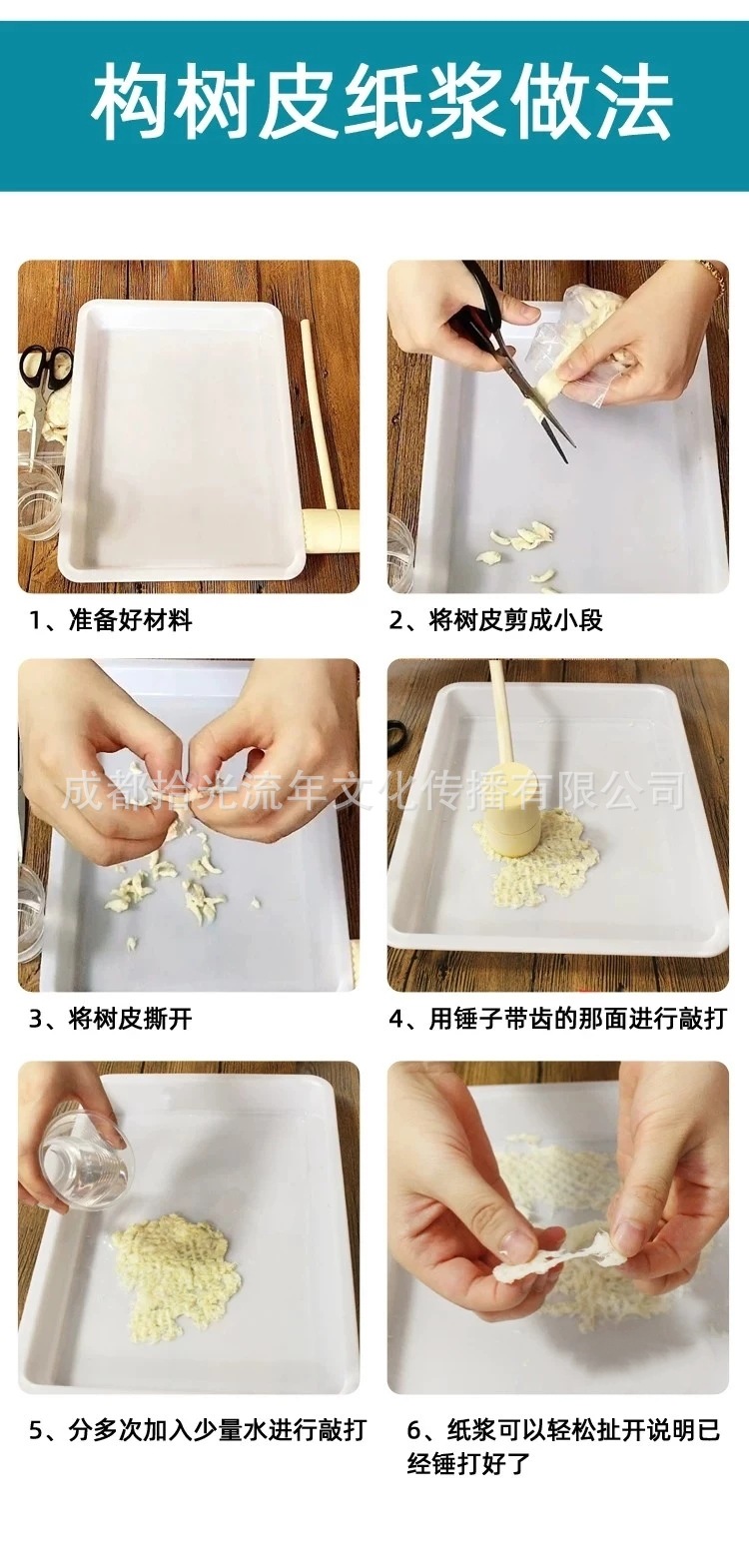 构树皮纸浆做法

1、准备好材料

2、将树皮剪成小段

成都拾光流年文化传播有限公司

3、将树皮撕开

4、用锤子带齿的那面进行敲打

5、分多次加入少量水进行敲打

6、纸浆可以轻松扯开说明已经锤打好了