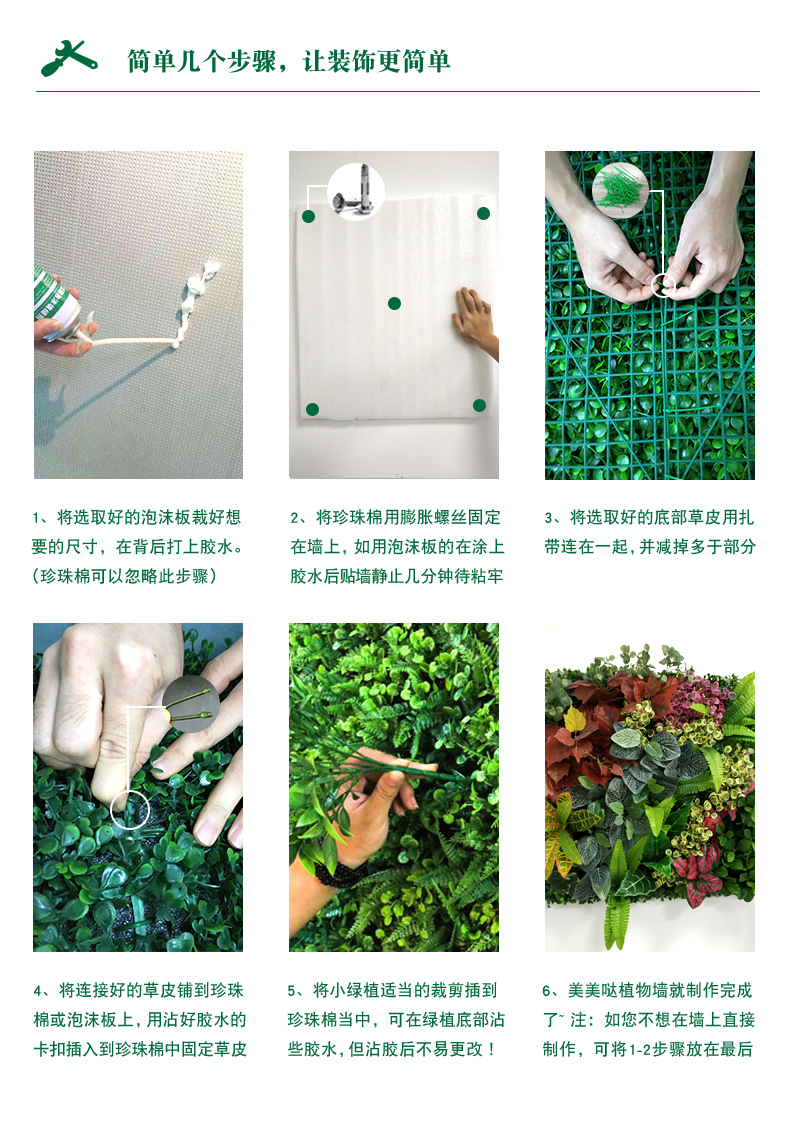 简单几个步骤，让装饰更简单

1、将选取好的泡沫板裁好想要的尺寸，在背后打上胶水。(珍珠棉可以忽略此步骤)

2、将珍珠棉用膨胀螺丝固定在墙上，如用泡沫板的在涂上胶水后贴墙静止几分钟待粘牢

3、将选取好的底部草皮用扎带连在一起，并减掉多于部分

4、将连接好的草皮铺到珍珠棉或泡沫板上，用沾好胶水的卡扣插入到珍珠棉中固定草皮

5、将小绿植适当的裁剪插到珍珠棉当中，可在绿植底部沾些胶水，但沾胶后不易更改！

6、美美哒植物墙就制作完成了~ 注：如您不想在墙上直接制作，可将1-2步骤放在最后