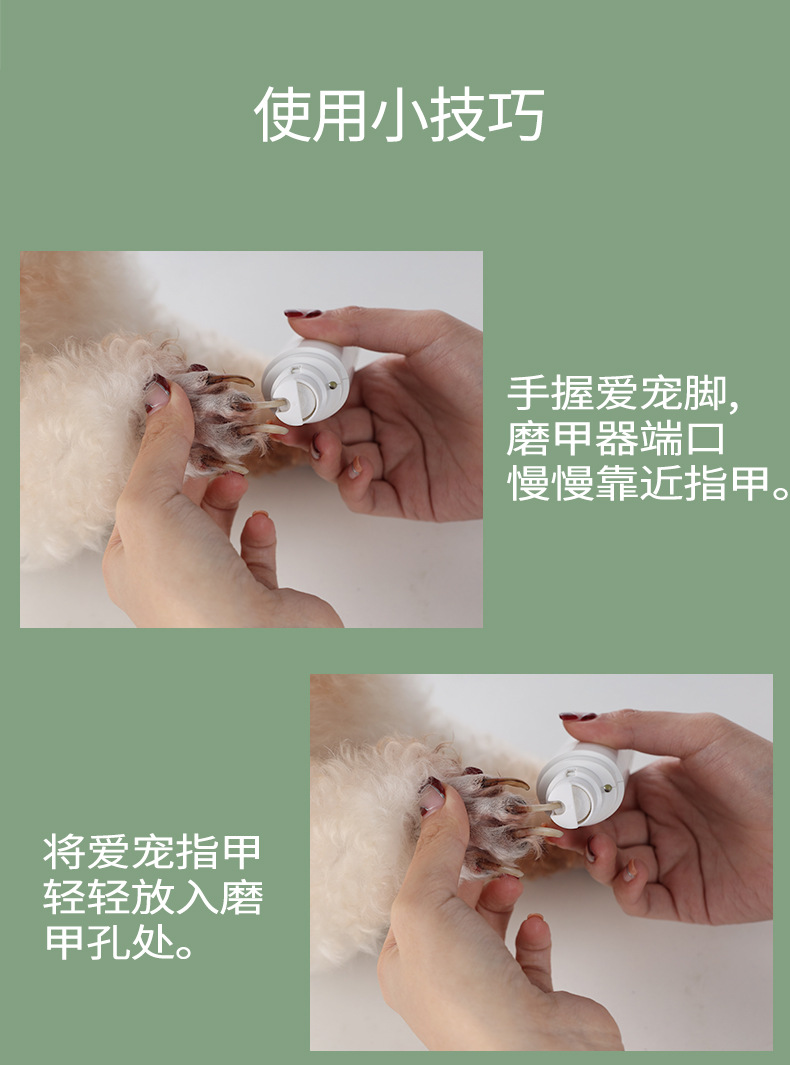 使用小技巧

手握爱宠脚，
磨甲器端口
慢慢靠近指甲。

将爱宠指甲
轻轻放入磨
甲孔处。