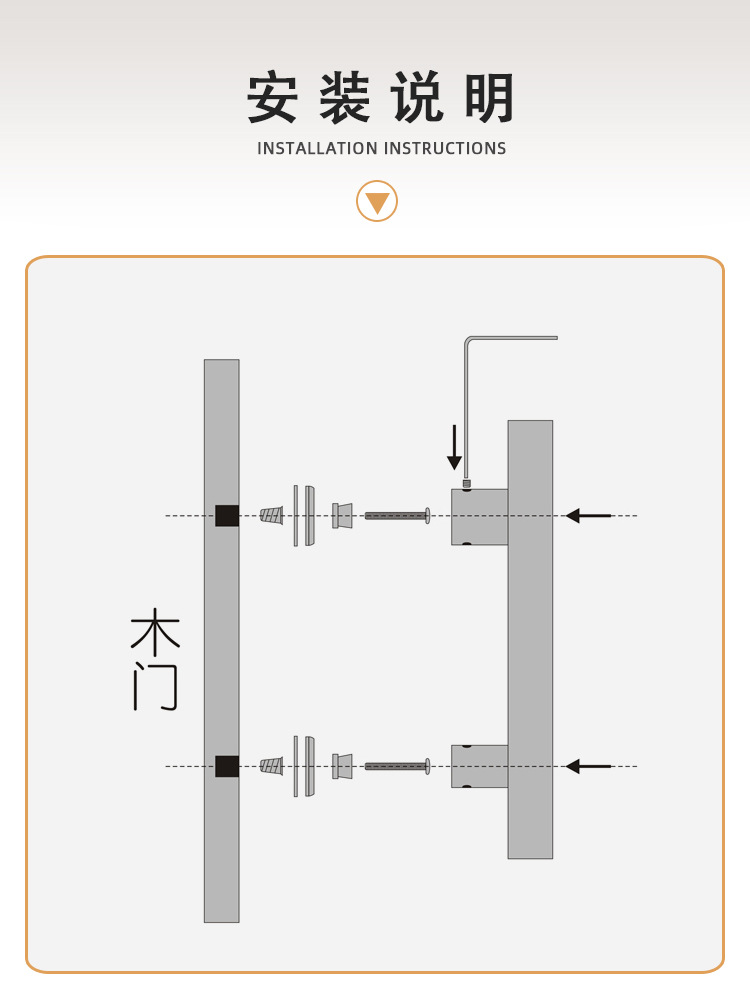 安装说明
INSTALLATION INSTRUCTIONS

木门