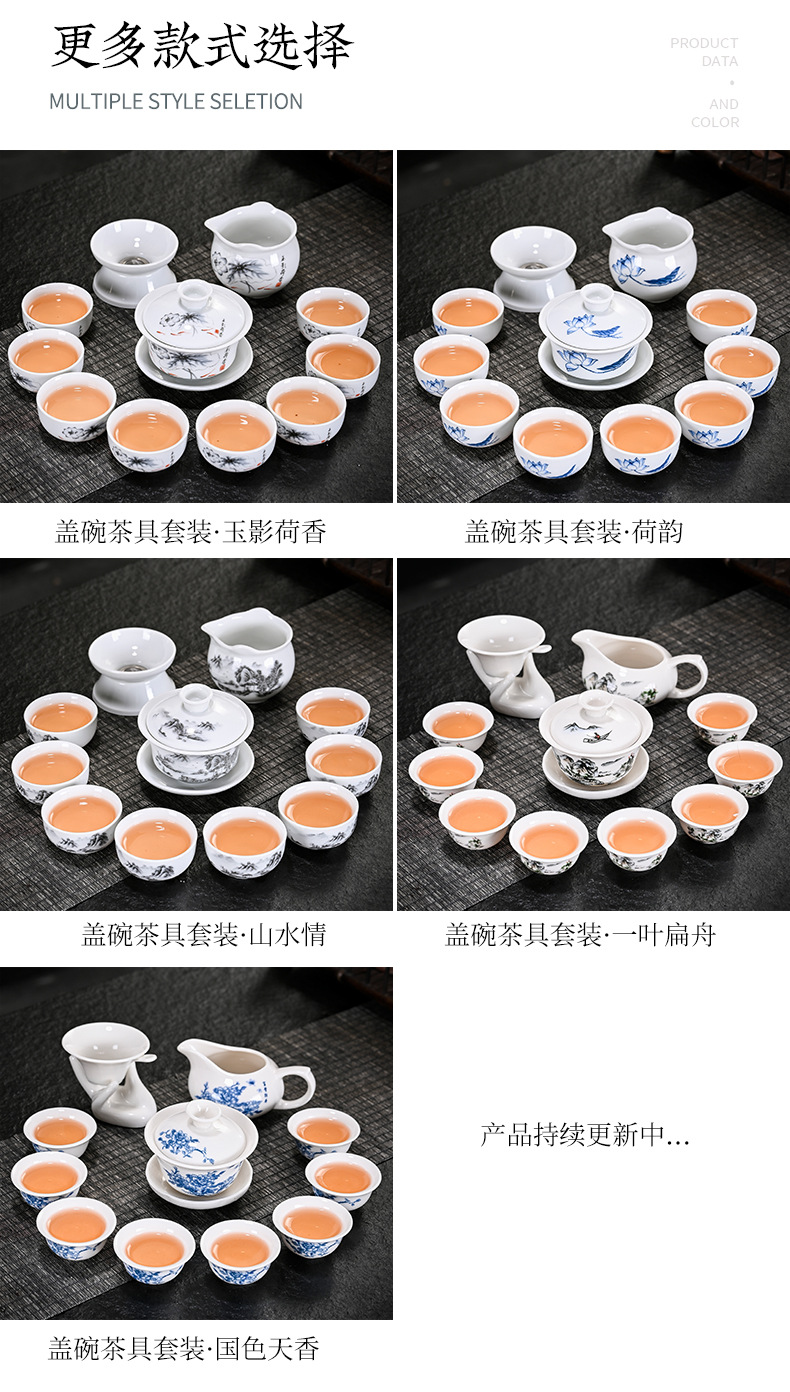 更多款式选择
MULTIPLE STYLE SELETION

PRODUCT
DATA
•
AND
COLOR

盖碗茶具套装·玉影荷香

盖碗茶具套装·荷韵

盖碗茶具套装·山水情

盖碗茶具套装·一叶扁舟

盖碗茶具套装·国色天香

产品持续更新中...