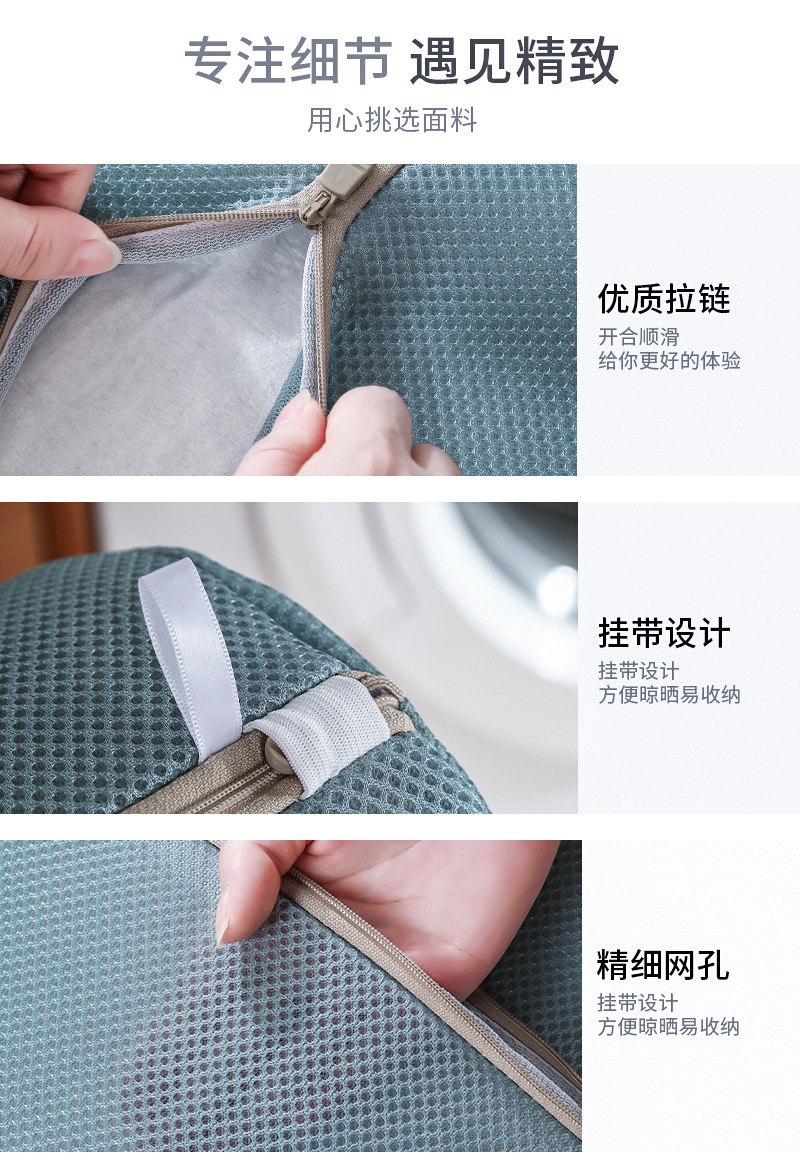 专注细节 遇见精致

用心挑选面料

优质拉链

开合顺滑
给你更好的体验

挂带设计

挂带设计
方便晾晒易收纳

精细网孔

挂带设计
方便晾晒易收纳