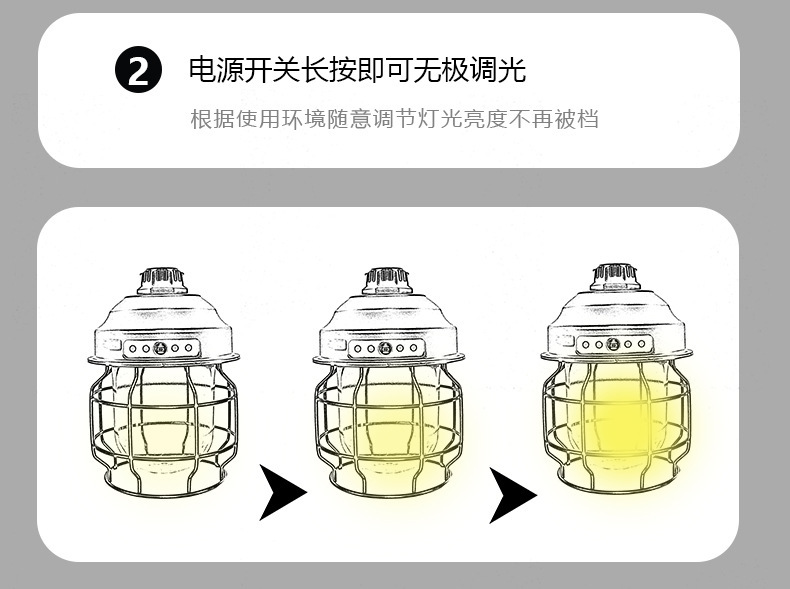 2 电源开关长按即可无极调光

根据使用环境随意调节灯光亮度不再被档