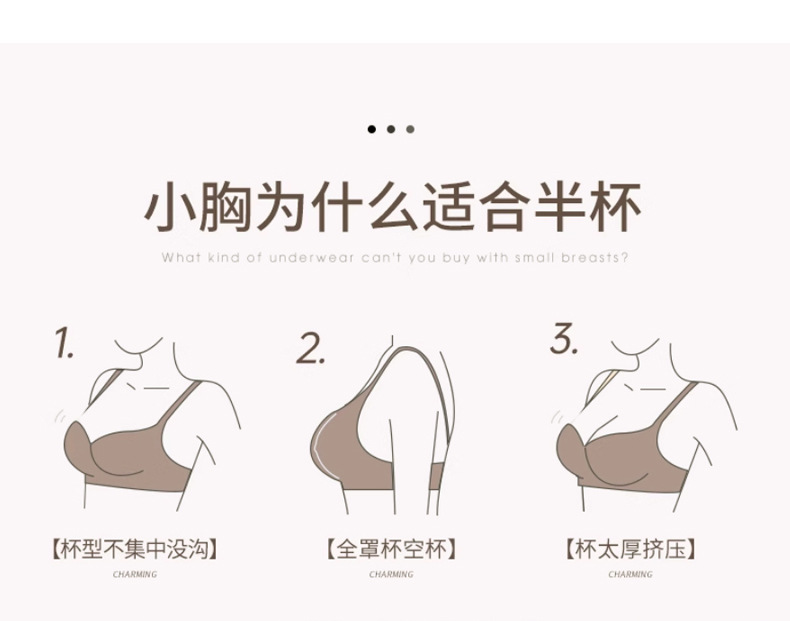 小胸为什么适合半杯

What kind of underwear can't you buy with small breasts?

1.

【杯型不集中没沟】

CHARMING

2.

【全罩杯空杯】

CHARMING

3.

【杯太厚挤压】

CHARMING