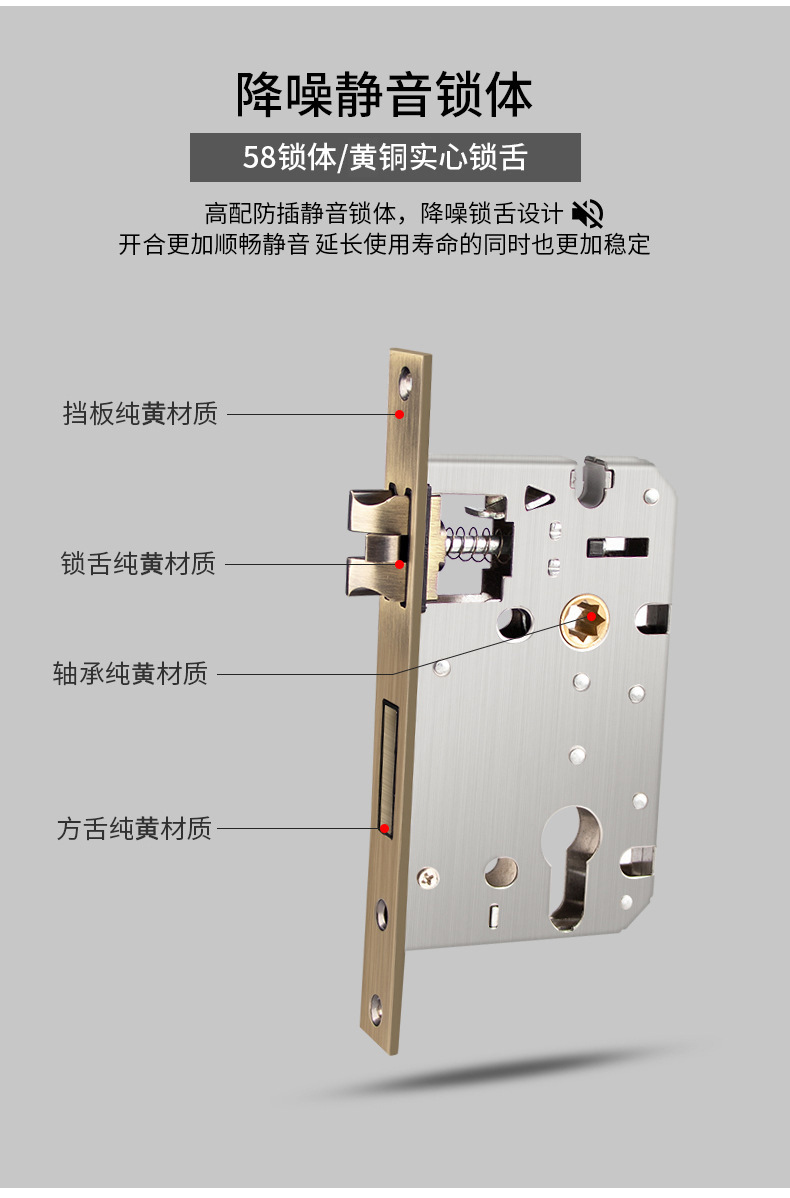 降噪静音锁体

58锁体/黄铜实心锁舌

高配防插静音锁体，降噪锁舌设计
开合更加顺畅静音 延长使用寿命的同时也更加稳定

挡板纯黄材质

锁舌纯黄材质

轴承纯黄材质

方舌纯黄材质