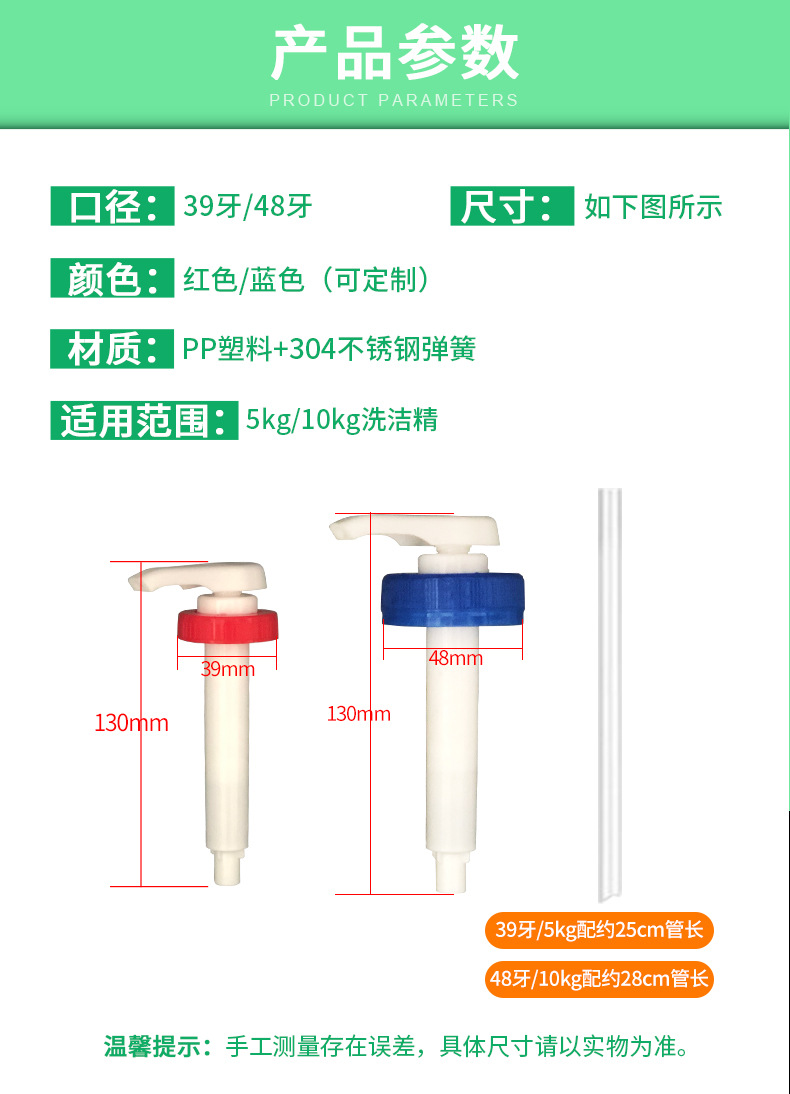 产品参数
PRODUCT PARAMETERS

口径：39牙/48牙

尺寸：如下图所示

颜色：红色/蓝色（可定制）

材质：PP塑料+304不锈钢弹簧

适用范围：5kg/10kg洗洁精

39mm

130mm

48mm

130mm

39牙/5kg配约25cm管长

48牙/10kg配约28cm管长

温馨提示：手工测量存在误差，具体尺寸请以实物为准。