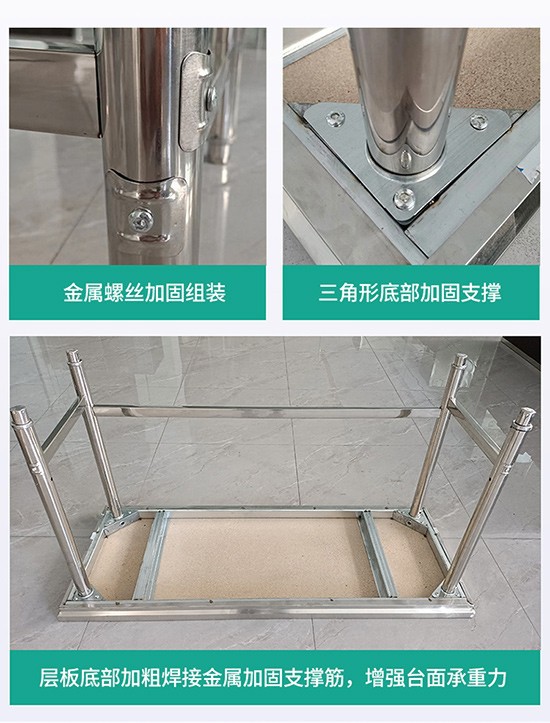 金属螺丝加固组装

三角形底部加固支撑

层板底部加粗焊接金属加固支撑筋，增强台面承重力