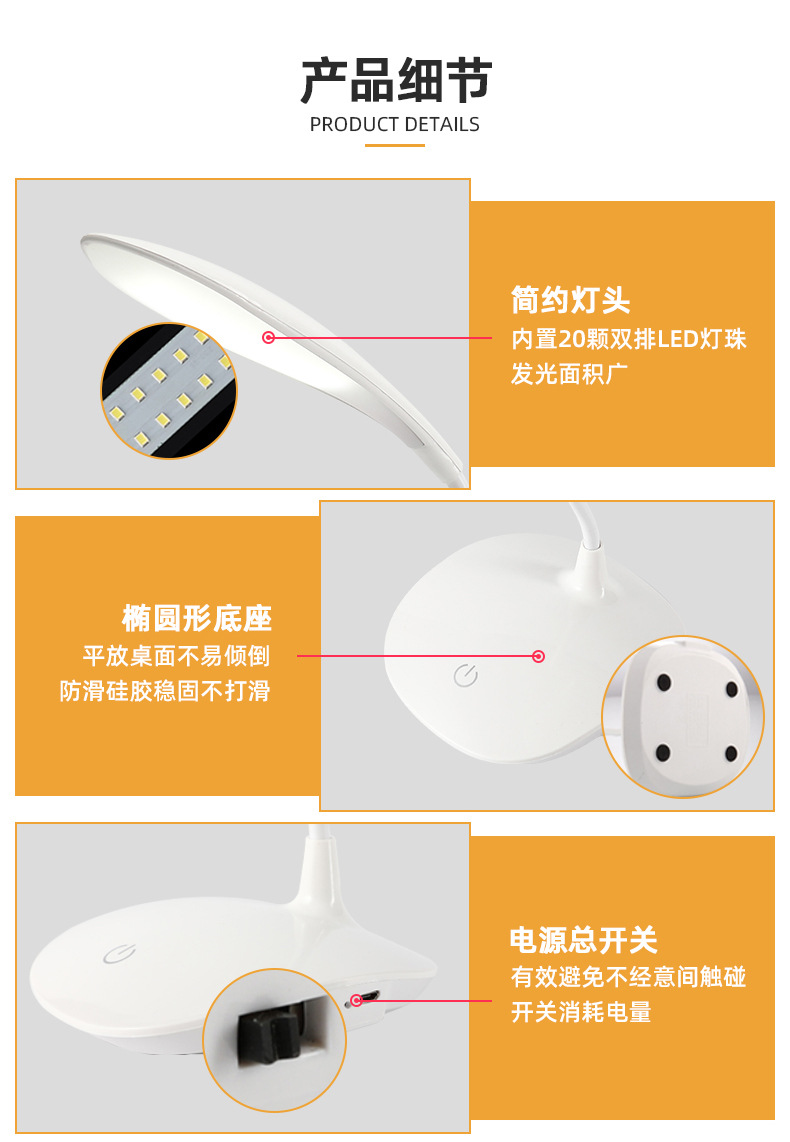 产品细节
PRODUCT DETAILS

简约灯头
内置20颗双排LED灯珠
发光面积广

椭圆形底座
平放桌面不易倾倒
防滑硅胶稳固不打滑

电源总开关
有效避免不经意间触碰
开关消耗电量