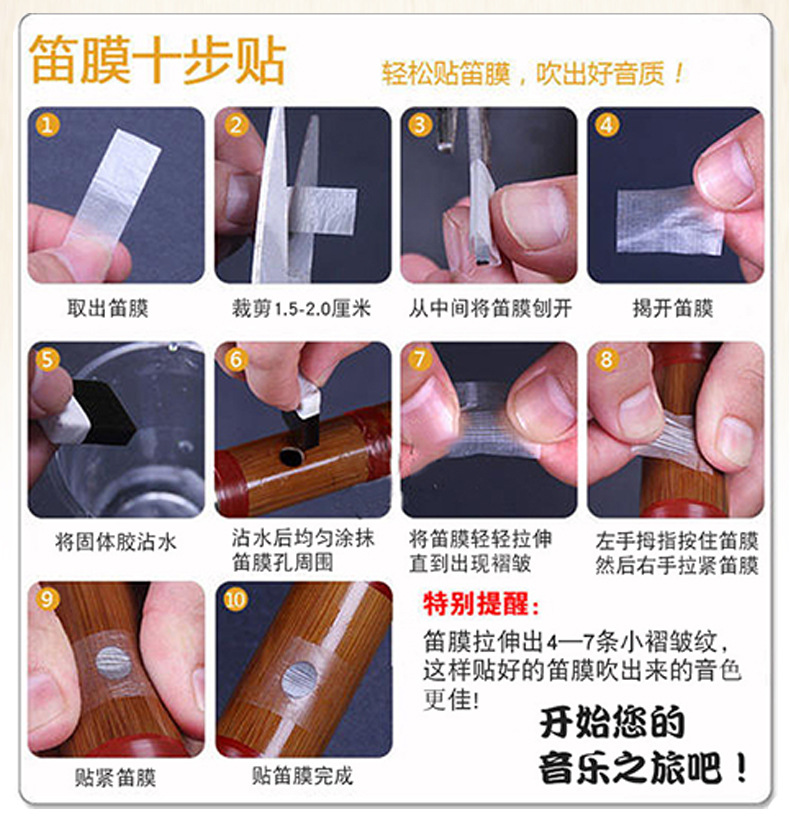 笛膜十步贴

轻松贴笛膜，吹出好音质！

1
取出笛膜

2
裁剪1.5-2.0厘米

3
从中间将笛膜刨开

4
揭开笛膜

5
将固体胶沾水

6
沾水后均匀涂抹笛膜孔周围

7
将笛膜轻轻拉伸直到出现褶皱

8
左手拇指按住笛膜然后右手拉紧笛膜

9
贴紧笛膜

10
贴笛膜完成

特别提醒：

笛膜拉伸出4—7条小褶皱纹，这样贴好的笛膜吹出来的音色更佳！

开始您的音乐之旅吧！