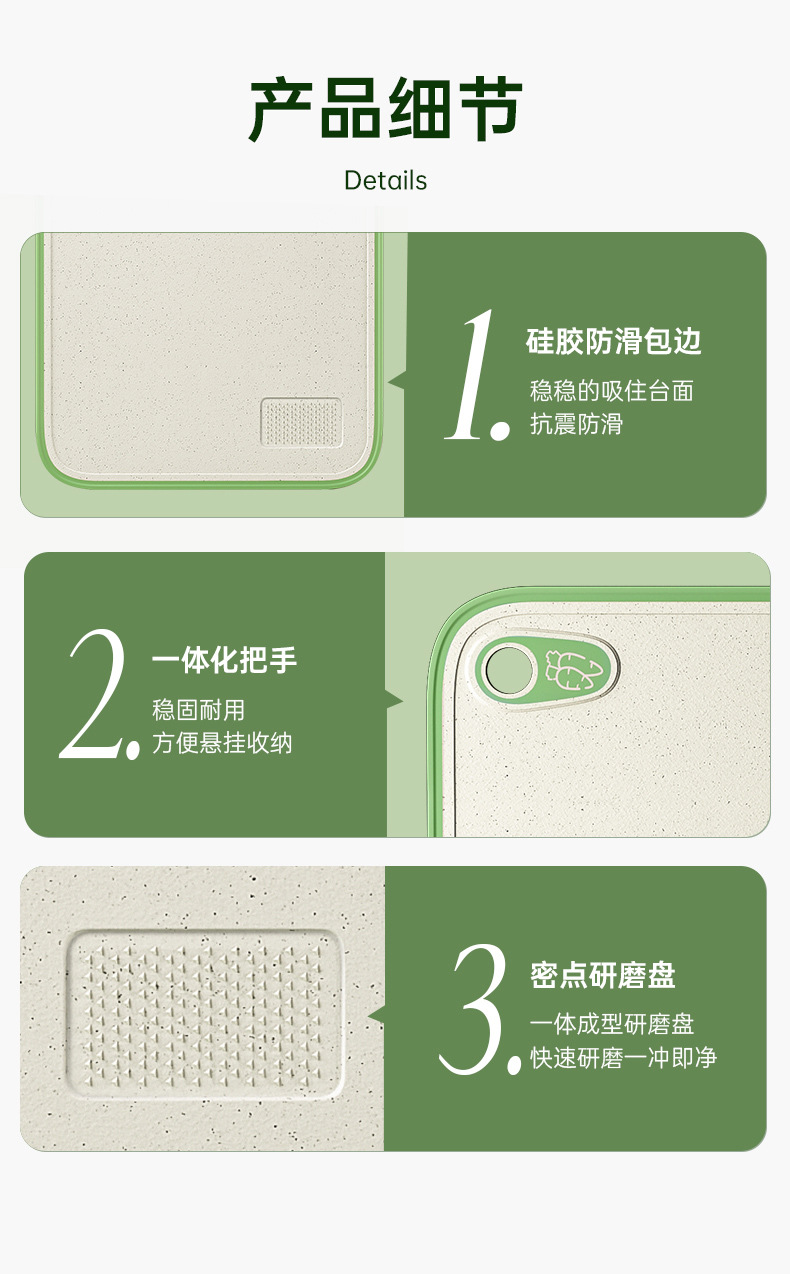 产品细节
Details

1. 硅胶防滑包边
稳稳的吸住台面
抗震防滑

2. 一体化把手
稳固耐用
方便悬挂收纳

3. 密点研磨盘
一体成型研磨盘
快速研磨一冲即净