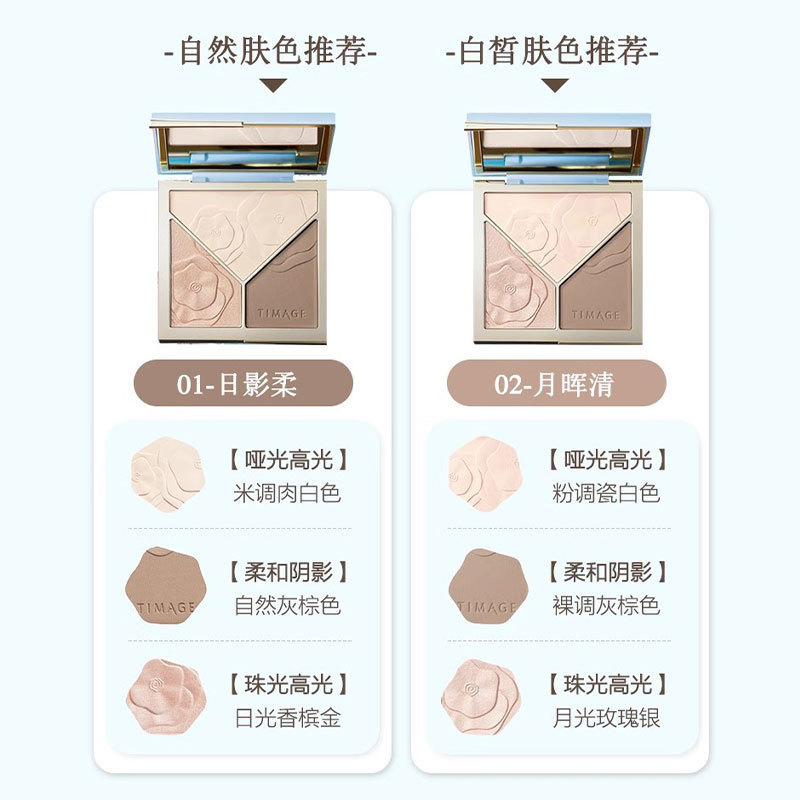 -自然肤色推荐-

TIMAGE

01-日影柔

【哑光高光】
米调肉白色

TIMAGE

【柔和阴影】
自然灰棕色

【珠光高光】
日光香槟金

-白皙肤色推荐-

TIMAGE

02-月晖清

【哑光高光】
粉调瓷白色

TIMAGE

【柔和阴影】
裸调灰棕色

【珠光高光】
月光玫瑰银