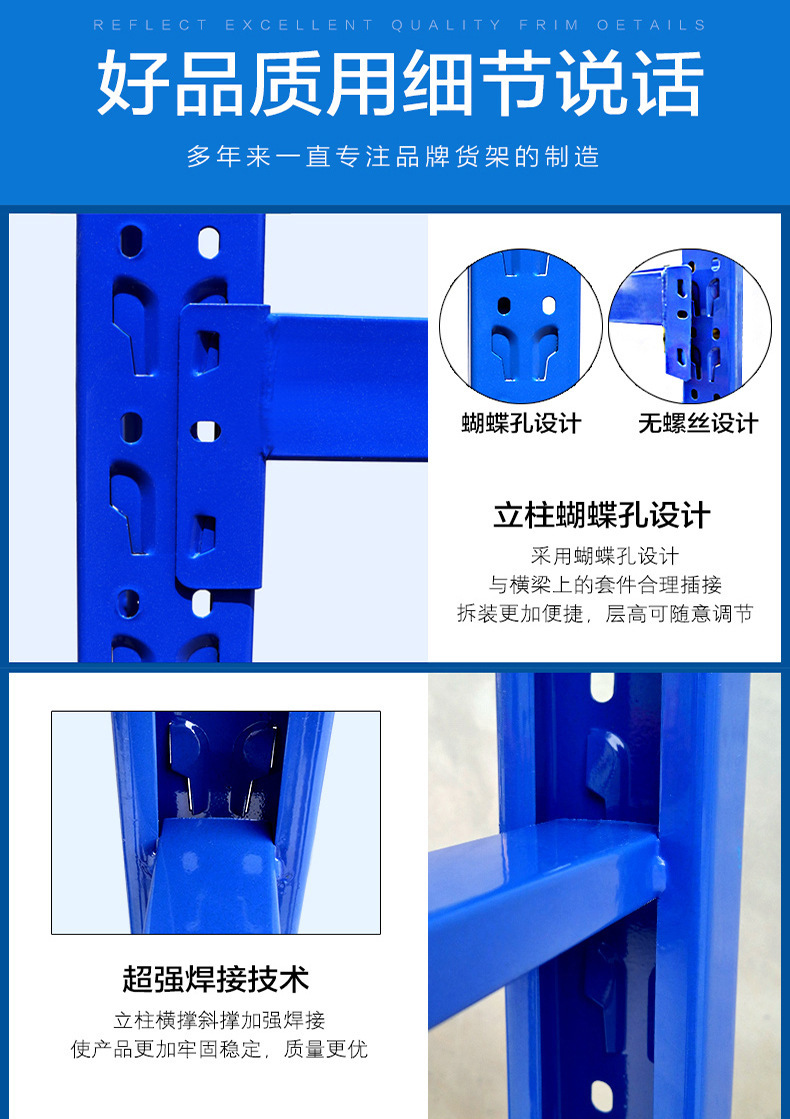 REFLECT EXCELLENT QUALITY FRIM OETAILS

好品质用细节说话

多年来一直专注品牌货架的制造

蝴蝶孔设计

无螺丝设计

立柱蝴蝶孔设计

采用蝴蝶孔设计
与横梁上的套件合理插接
拆装更加便捷，层高可随意调节

超强焊接技术

立柱横撑斜撑加强焊接
使产品更加牢固稳定，质量更优