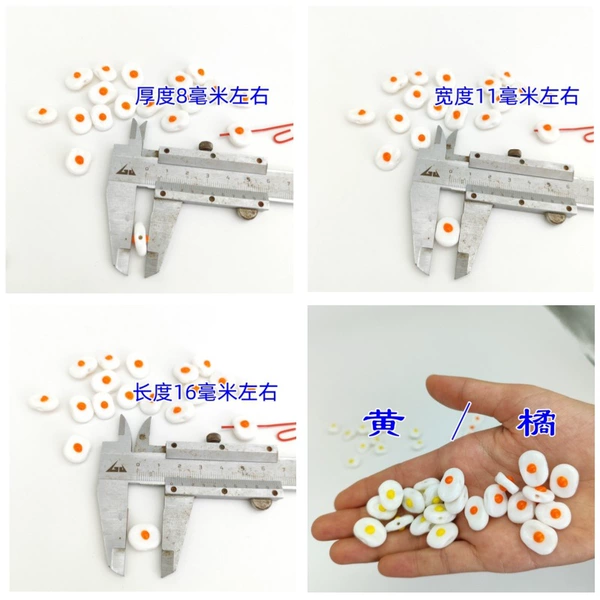 厚度8毫米左右

宽度11毫米左右

长度16毫米左右

黄 / 橘