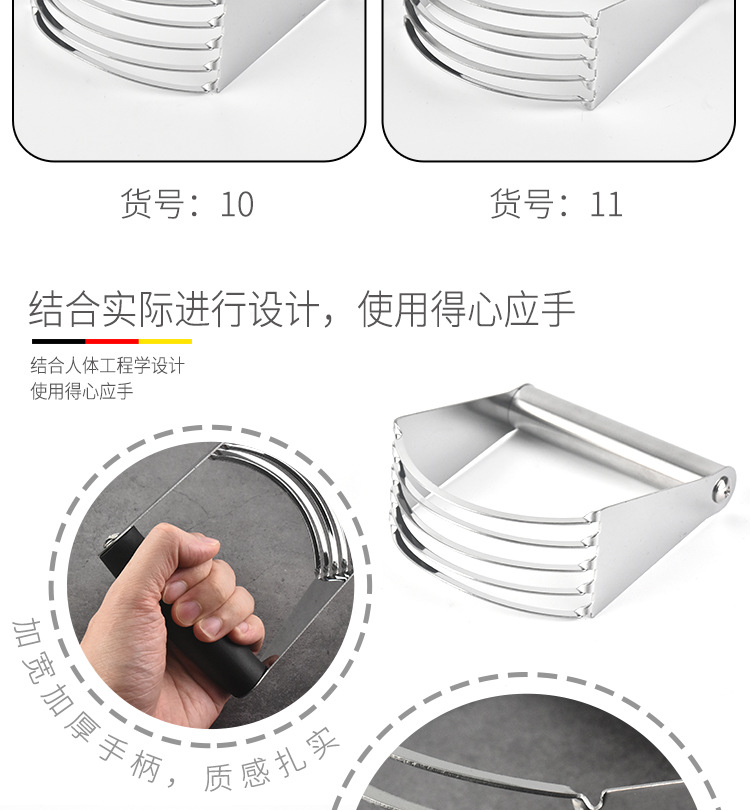 货号：10

货号：11

结合实际进行设计，使用得心应手

结合人体工程学设计
使用得心应手

加宽加厚手柄，质感扎实