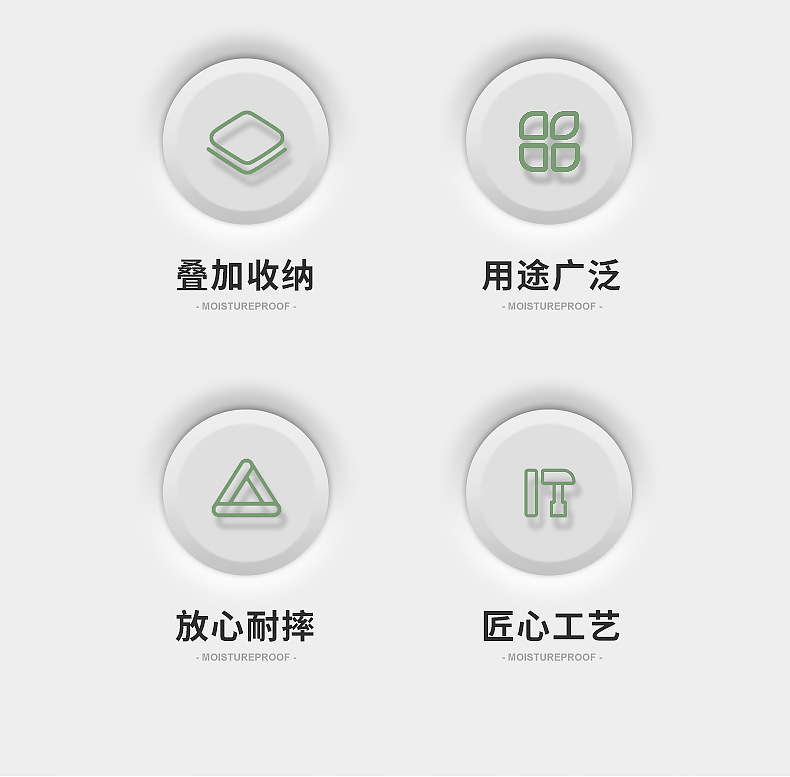 叠加收纳
- MOISTUREPROOF -

用途广泛
- MOISTUREPROOF -

放心耐摔
- MOISTUREPROOF -

匠心工艺
- MOISTUREPROOF -