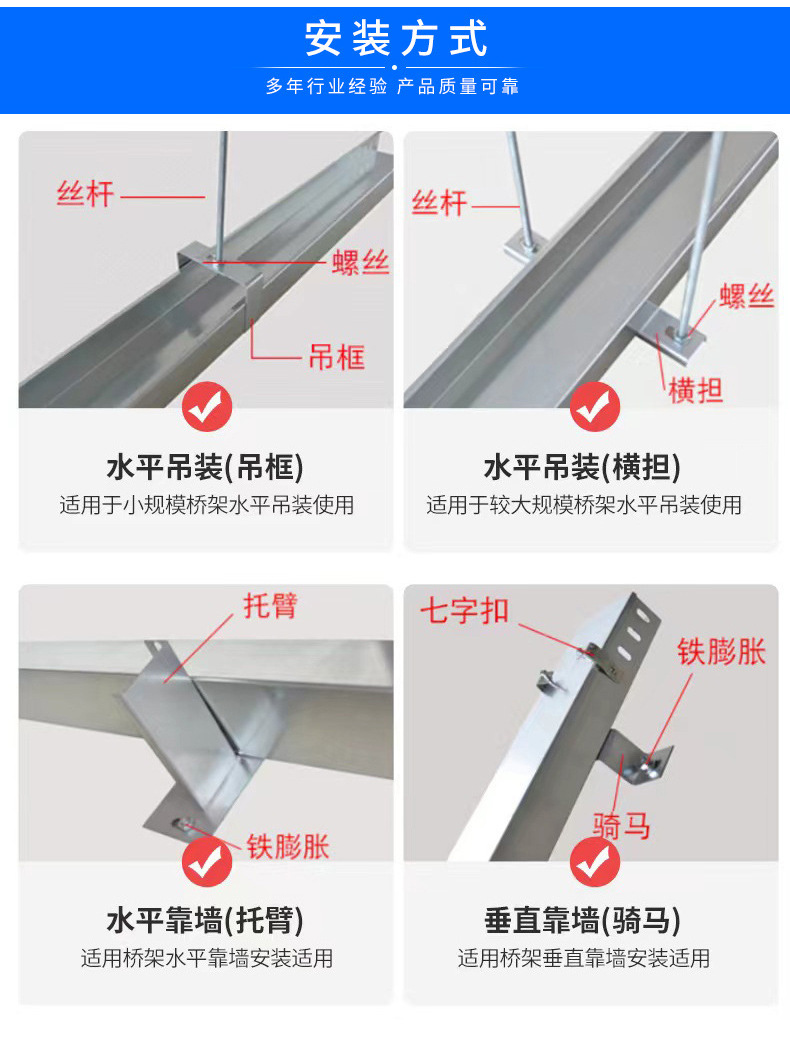 安装方式

多年行业经验 产品质量可靠

丝杆

螺丝

吊框

水平吊装(吊框)

适用于小规模桥架水平吊装使用

丝杆

螺丝

横担

水平吊装(横担)

适用于较大规模桥架水平吊装使用

托臂

铁膨胀

水平靠墙(托臂)

适用桥架水平靠墙安装适用

七字扣

铁膨胀

骑马

垂直靠墙(骑马)

适用桥架垂直靠墙安装适用