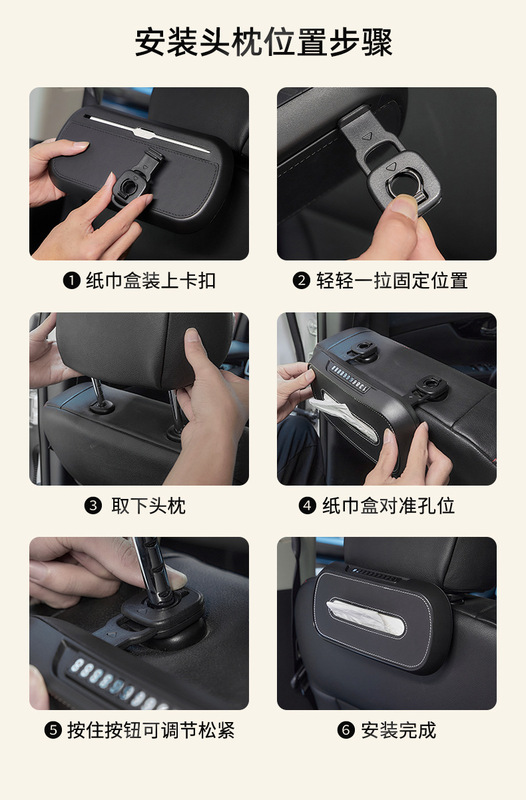 安装头枕位置步骤

❶ 纸巾盒装上卡扣

❷ 轻轻一拉固定位置

❸ 取下头枕

❹ 纸巾盒对准孔位

❺ 按住按钮可调节松紧

❻ 安装完成