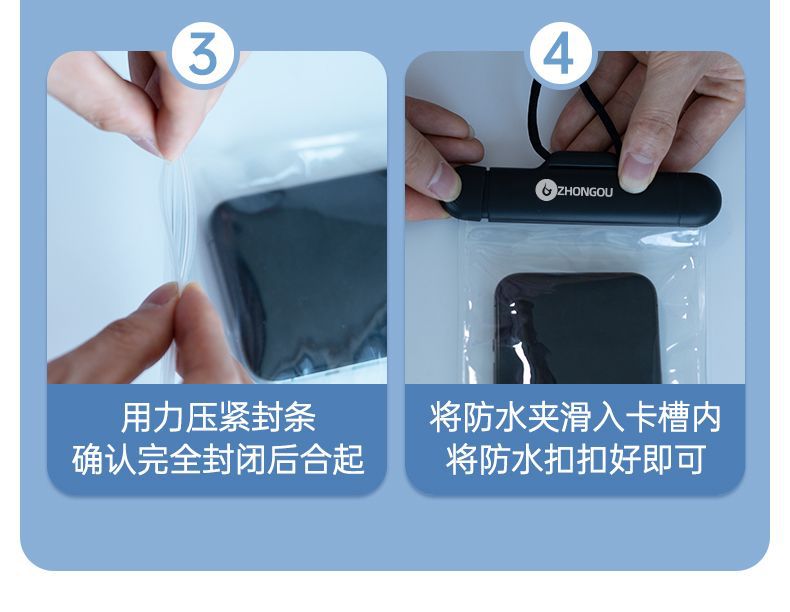 3

用力压紧封条
确认完全封闭后合起

4

ZHONGOU

将防水夹滑入卡槽内
将防水扣扣好即可