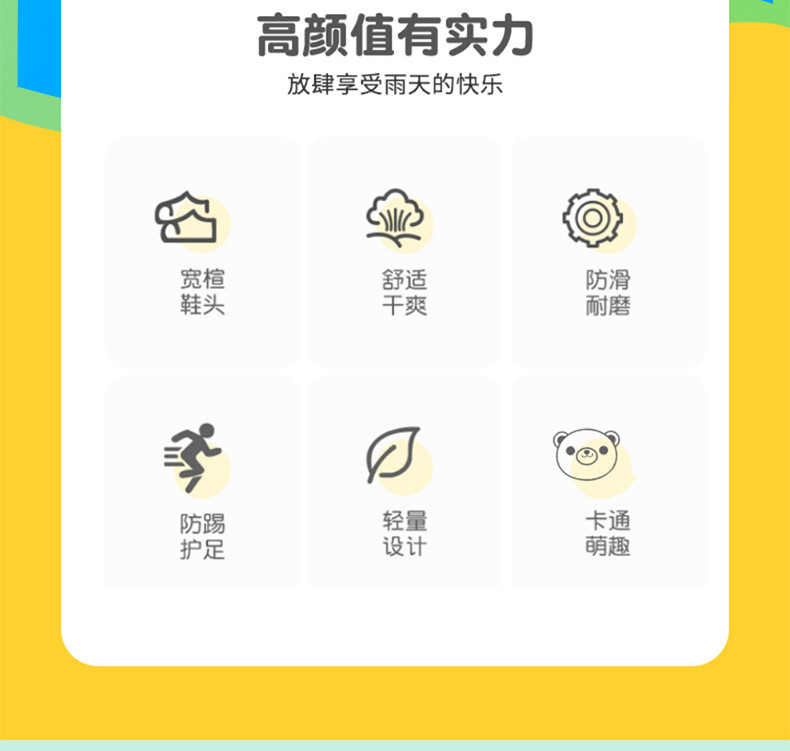 高颜值有实力

放肆享受雨天的快乐

宽楦
鞋头

舒适
干爽

防滑
耐磨

防踢
护足

轻量
设计

卡通
萌趣