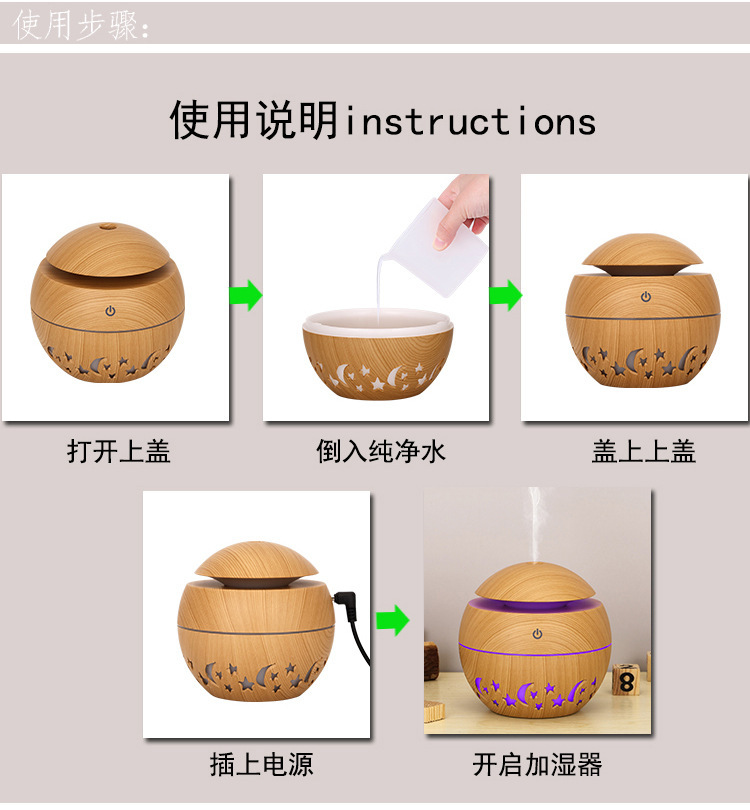 使用步骤:

使用说明instructions

打开上盖

倒入纯净水

盖上上盖

插上电源

开启加湿器

8