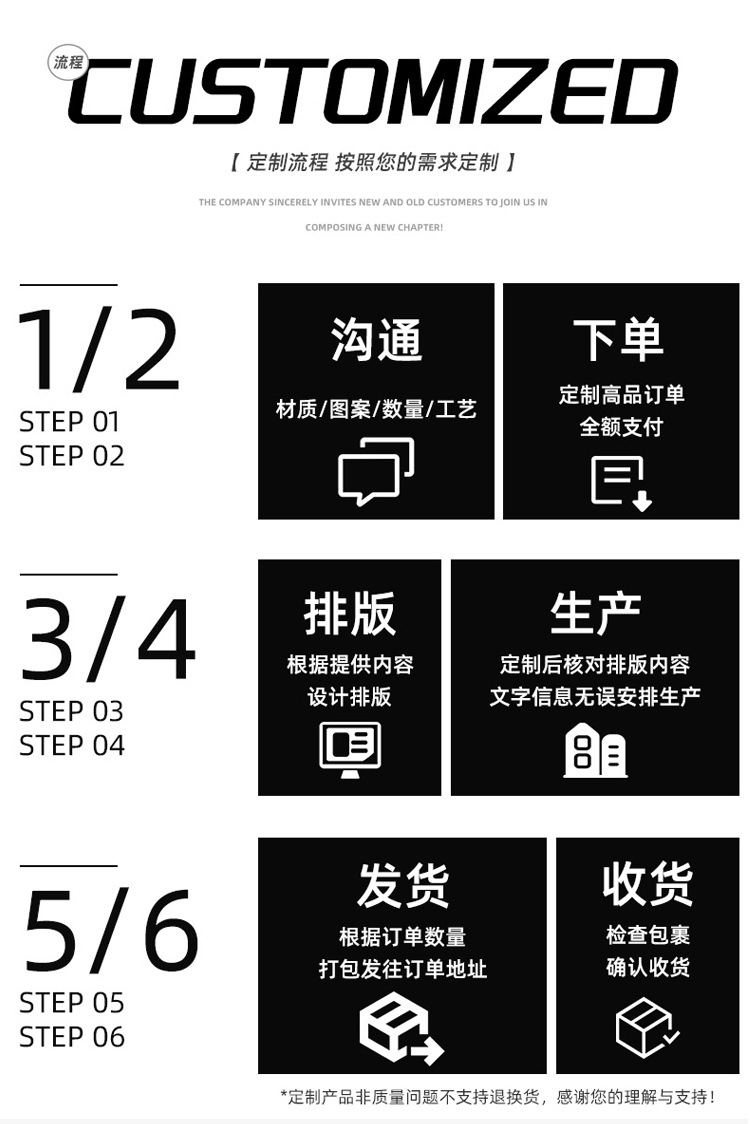 流程 CUSTOMIZED

【 定制流程 按照您的需求定制 】

THE COMPANY SINCERELY INVITES NEW AND OLD CUSTOMERS TO JOIN US IN COMPOSING A NEW CHAPTER!

1/2
STEP 01
STEP 02

沟通
材质/图案/数量/工艺

下单
定制高品订单
全额支付

3/4
STEP 03
STEP 04

排版
根据提供内容
设计排版

生产
定制后核对排版内容
文字信息无误安排生产

5/6
STEP 05
STEP 06

发货
根据订单数量
打包发往订单地址

收货
检查包裹
确认收货

*定制产品非质量问题不支持退换货，感谢您的理解与支持！