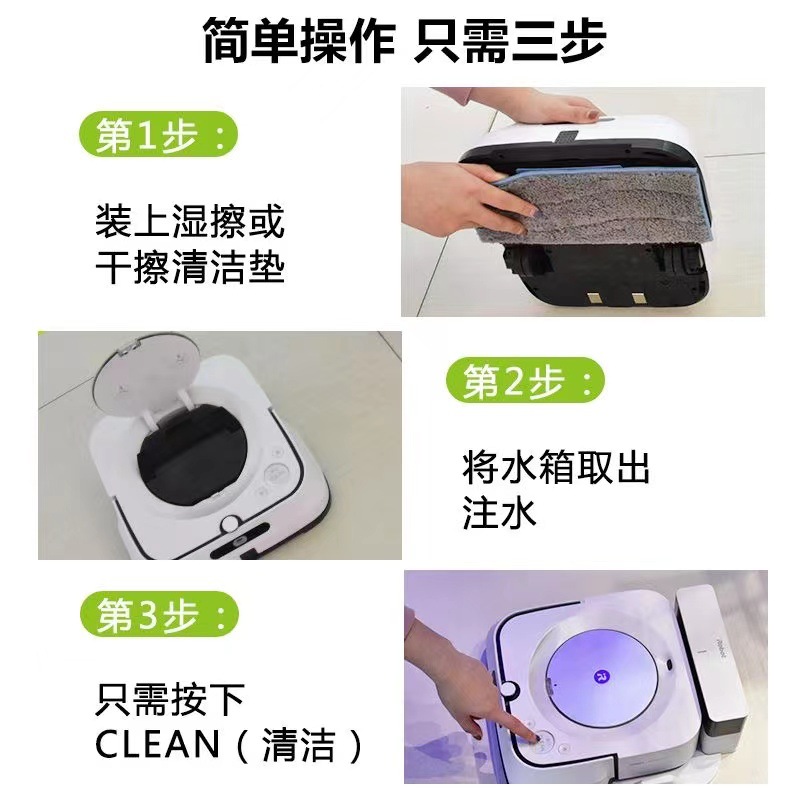 简单操作 只需三步

第1步：

装上湿擦或干擦清洁垫

第2步：

将水箱取出注水

第3步：

只需按下 CLEAN（清洁）

iRobot