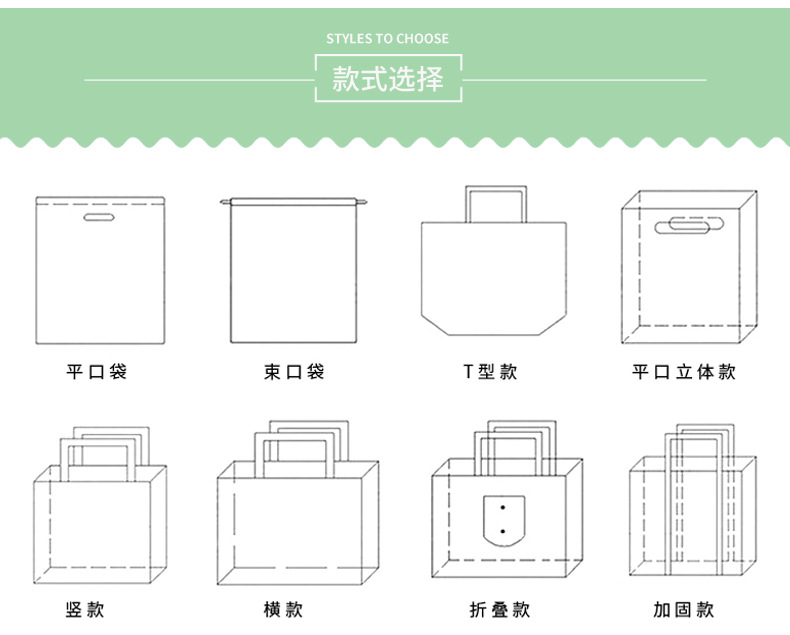 STYLES TO CHOOSE

款式选择

平口袋

束口袋

T型款

平口立体款

竖款

横款

折叠款

加固款