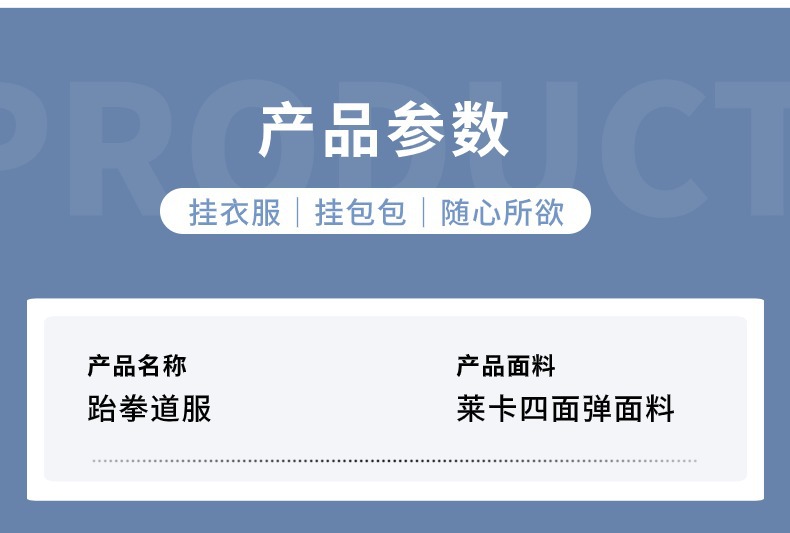 产品参数

挂衣服 | 挂包包 | 随心所欲

产品名称
跆拳道服

产品面料
莱卡四面弹面料

PRODUCT