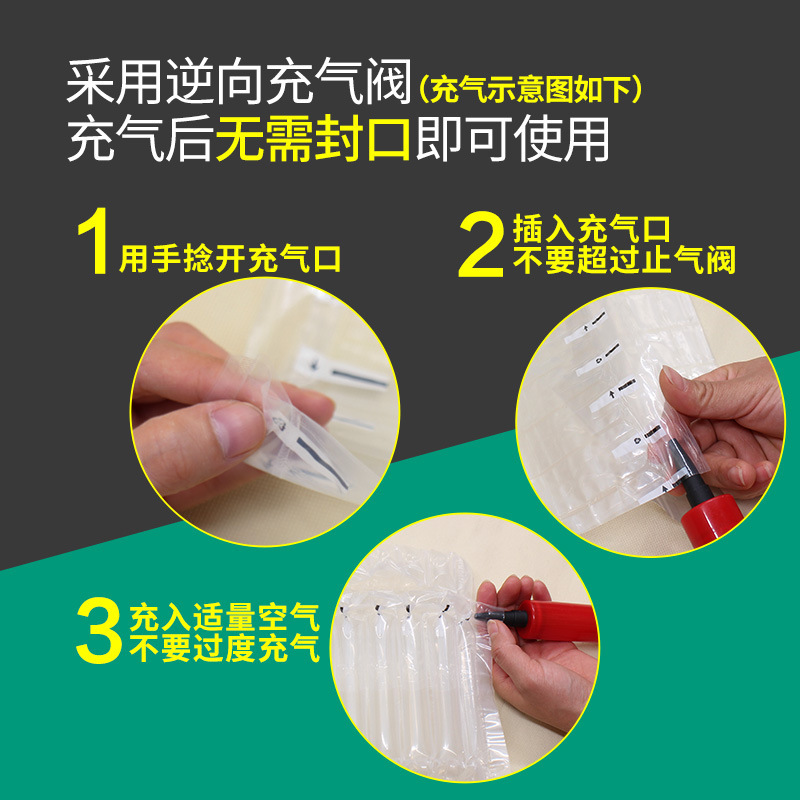 采用逆向充气阀（充气示意图如下）
充气后无需封口即可使用

1 用手捻开充气口

2 插入充气口
不要超过止气阀

3 充入适量空气
不要过度充气