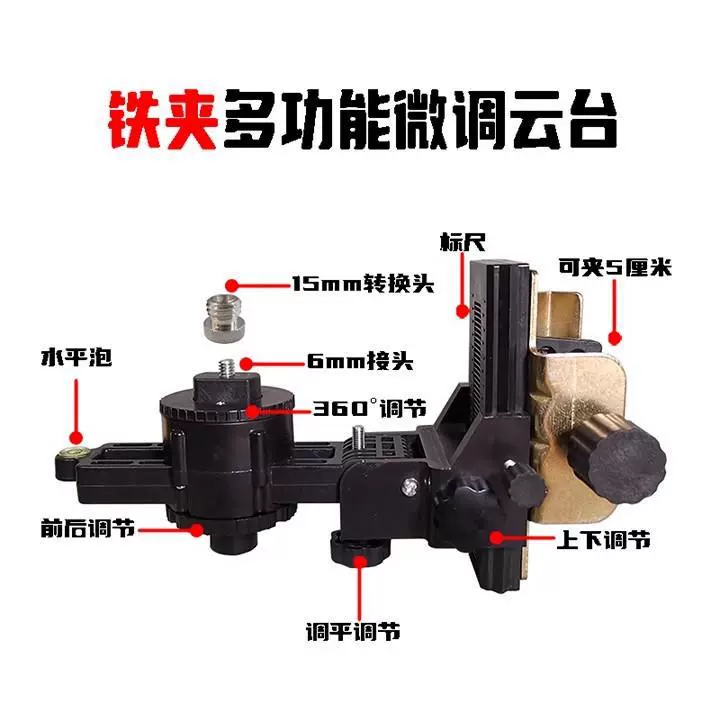 铁夹多功能微调云台

标尺

可夹5厘米

15mm转换头

水平泡

6mm接头

360°调节

前后调节

上下调节

调平调节