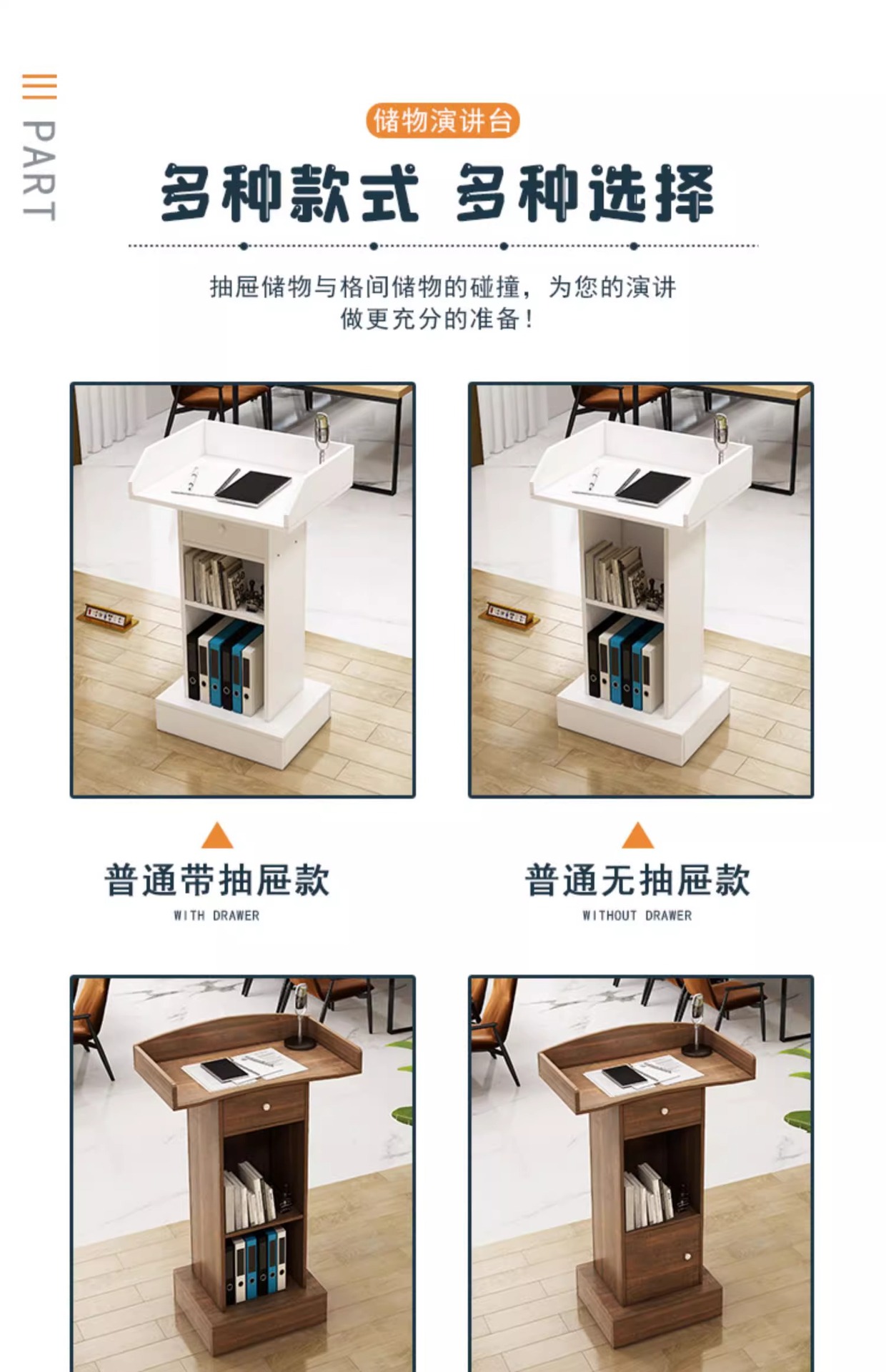 PART

储物演讲台

多种款式 多种选择

抽屉储物与格间储物的碰撞，为您的演讲做更充分的准备！

普通带抽屉款
WITH DRAWER

普通无抽屉款
WITHOUT DRAWER