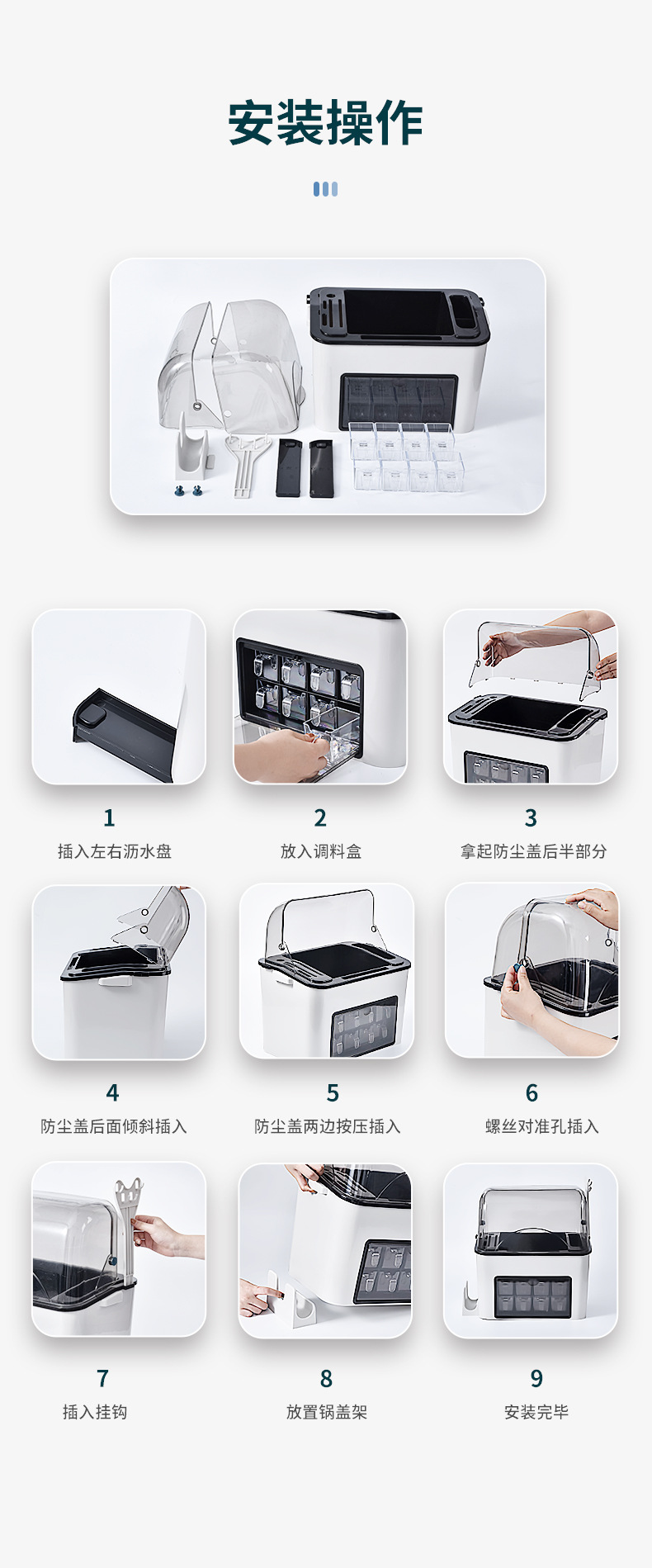 安装操作

1
插入左右沥水盘

2
放入调料盒

3
拿起防尘盖后半部分

4
防尘盖后面倾斜插入

5
防尘盖两边按压插入

6
螺丝对准孔插入

7
插入挂钩

8
放置锅盖架

9
安装完毕