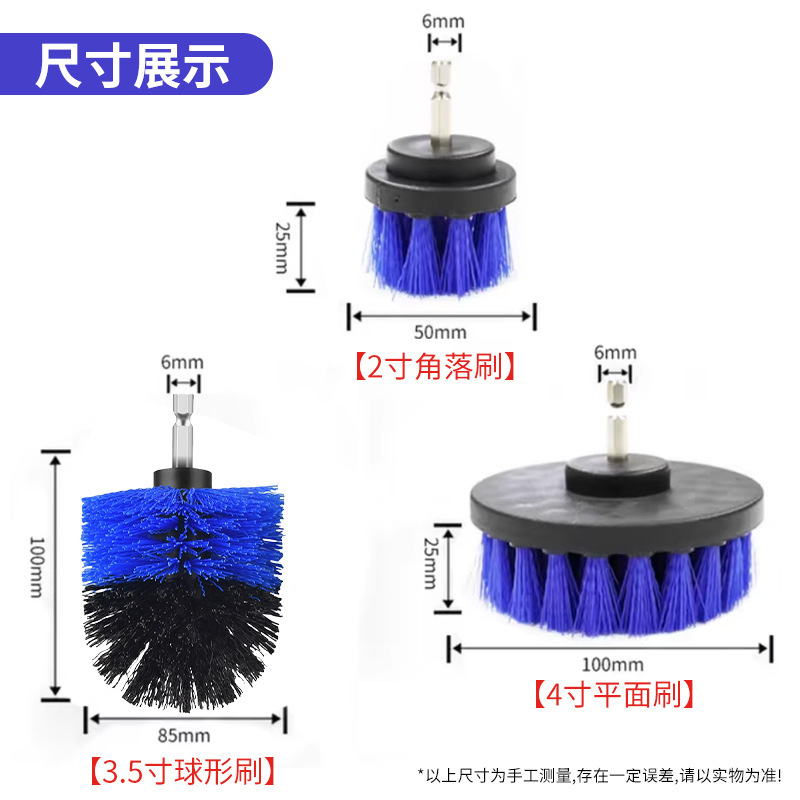 尺寸展示

6mm

25mm

50mm

【2寸角落刷】

6mm

100mm

85mm

【3.5寸球形刷】

6mm

25mm

100mm

【4寸平面刷】

*以上尺寸为手工测量,存在一定误差,请以实物为准!