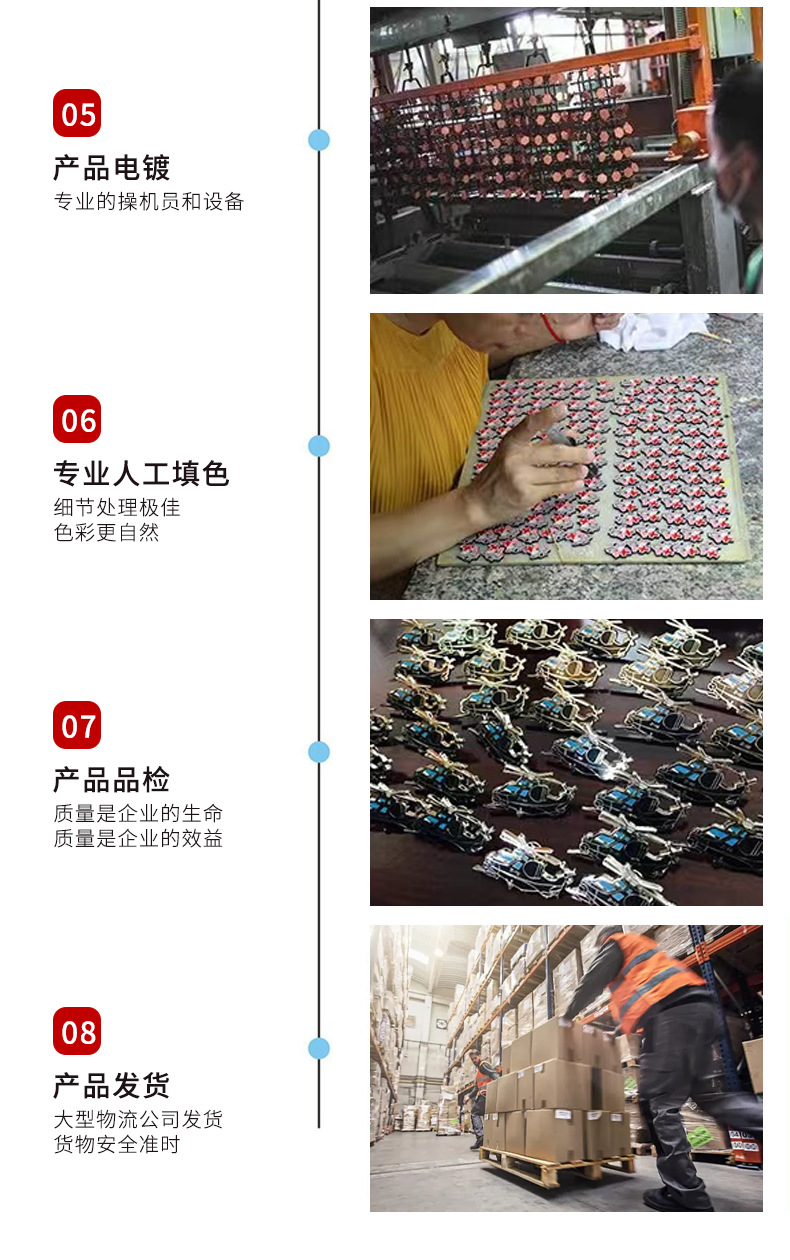 05
产品电镀
专业的操机员和设备

06
专业人工填色
细节处理极佳
色彩更自然

07
产品品检
质量是企业的生命
质量是企业的效益

08
产品发货
大型物流公司发货
货物安全准时