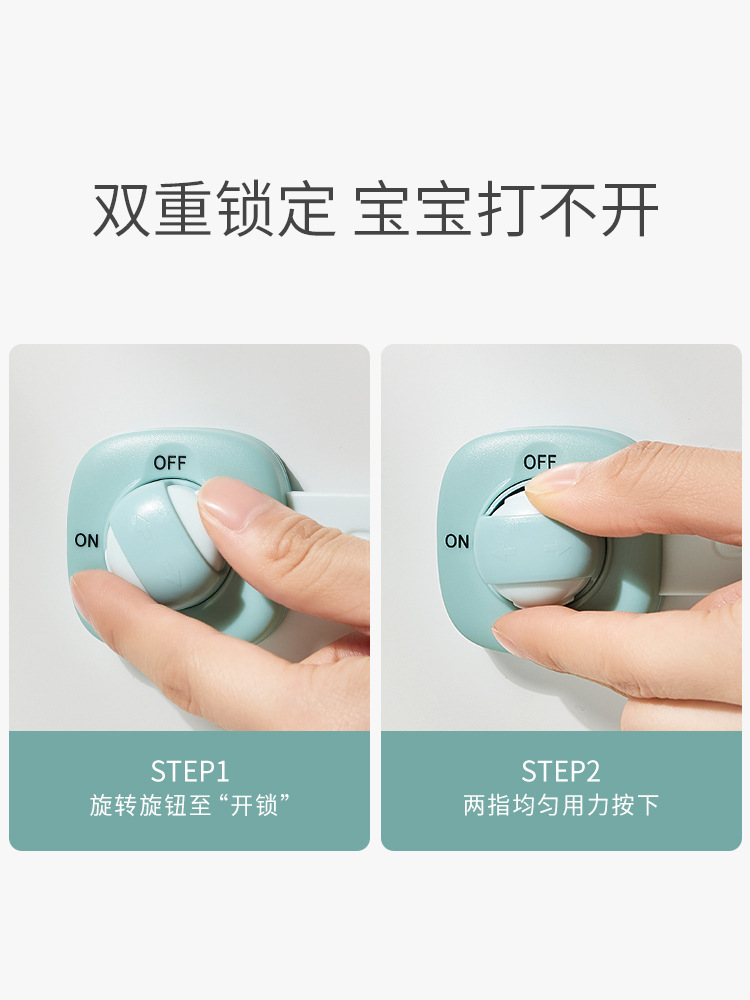 双重锁定 宝宝打不开

OFF
ON

STEP1
旋转旋钮至“开锁”

OFF
ON

STEP2
两指均匀用力按下